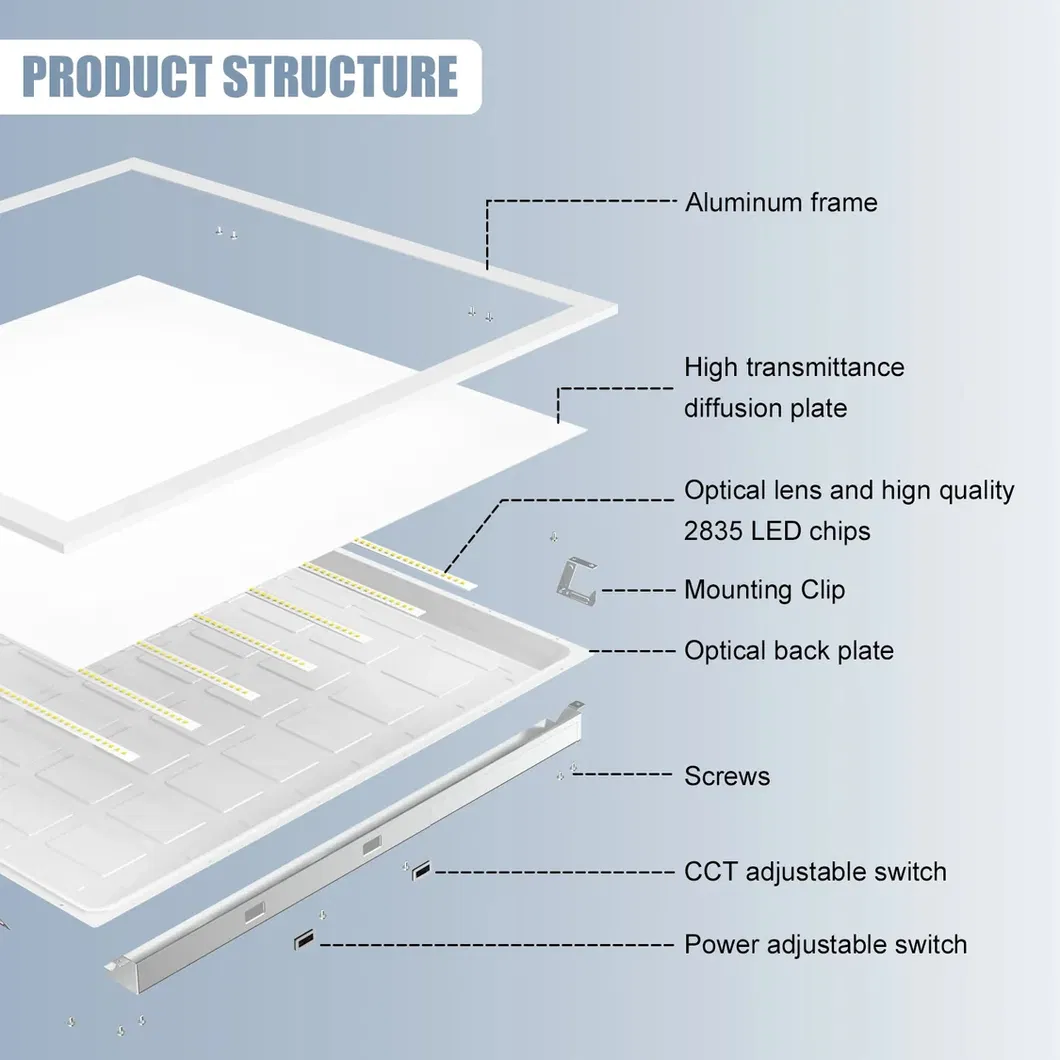 PRODUCT STRUCTURE

Aluminum frame

High transmittance diffusion plate

Optical lens and hign quality 2835 LED chips

Mounting Clip

Optical back plate

Screws

CCT adjustable switch

Power adjustable switch