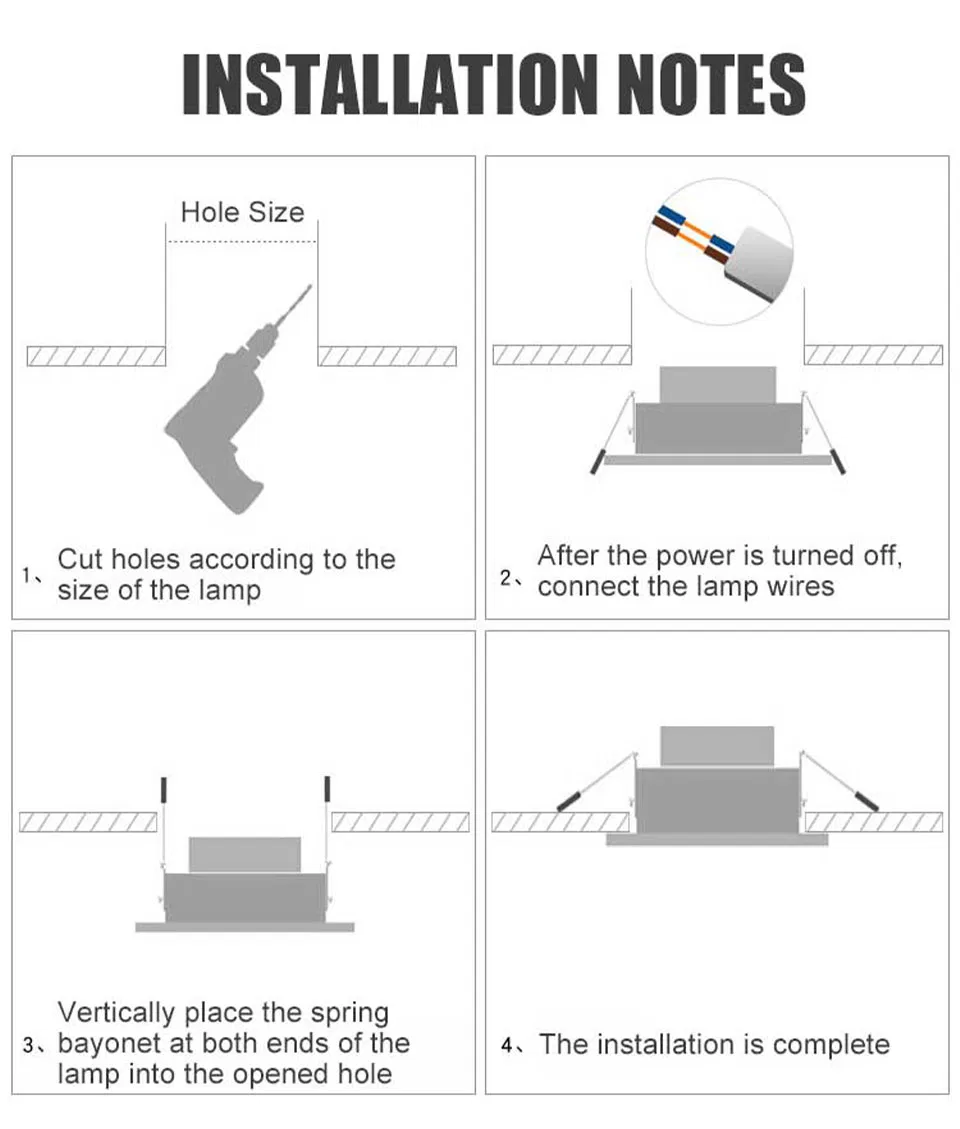 INSTALLATION NOTES

Hole Size

1、Cut holes according to the size of the lamp

2、After the power is turned off, connect the lamp wires

3、Vertically place the spring bayonet at both ends of the lamp into the opened hole

4、The installation is complete