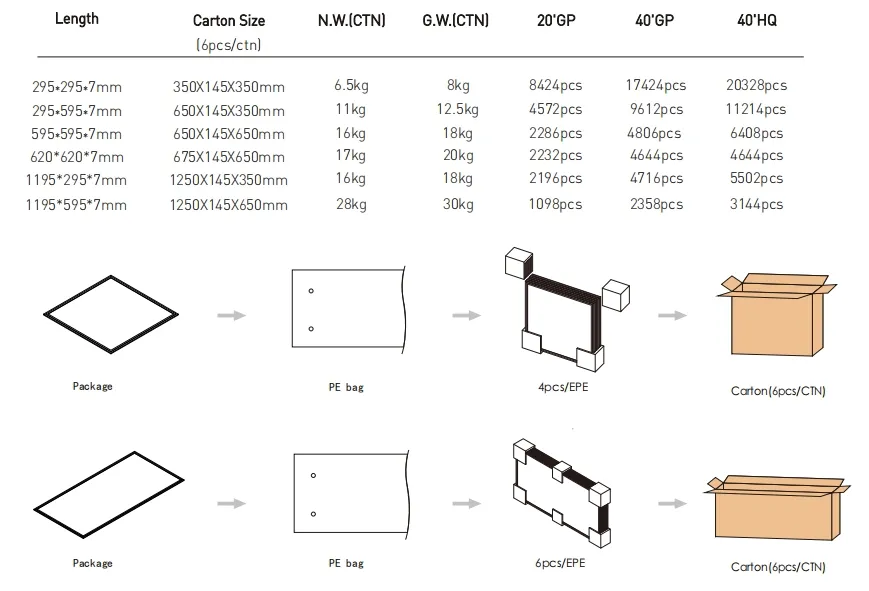 | Length | Carton Size (6pcs/ctn) | N.W.(CTN) | G.W.(CTN) | 20'GP | 40'GP | 40'HQ |
|---|---|---|---|---|---|---|
| 295•295•7mm | 350X145X350mm | 6.5kg | 8kg | 8424pcs | 17424pcs | 20328pcs |
| 295•595•7mm | 650X145X350mm | 11kg | 12.5kg | 4572pcs | 9612pcs | 11214pcs |
| 595•595•7mm | 650X145X650mm | 16kg | 18kg | 2286pcs | 4806pcs | 6408pcs |
| 620*620*7mm | 675X145X650mm | 17kg | 20kg | 2232pcs | 4644pcs | 4644pcs |
| 1195*295*7mm | 1250X145X350mm | 16kg | 18kg | 2196pcs | 4716pcs | 5502pcs |
| 1195*595*7mm | 1250X145X650mm | 28kg | 30kg | 1098pcs | 2358pcs | 3144pcs |

Package

PE bag

4pcs/EPE

Carton(6pcs/CTN)

Package

PE bag

6pcs/EPE

Carton(6pcs/CTN)