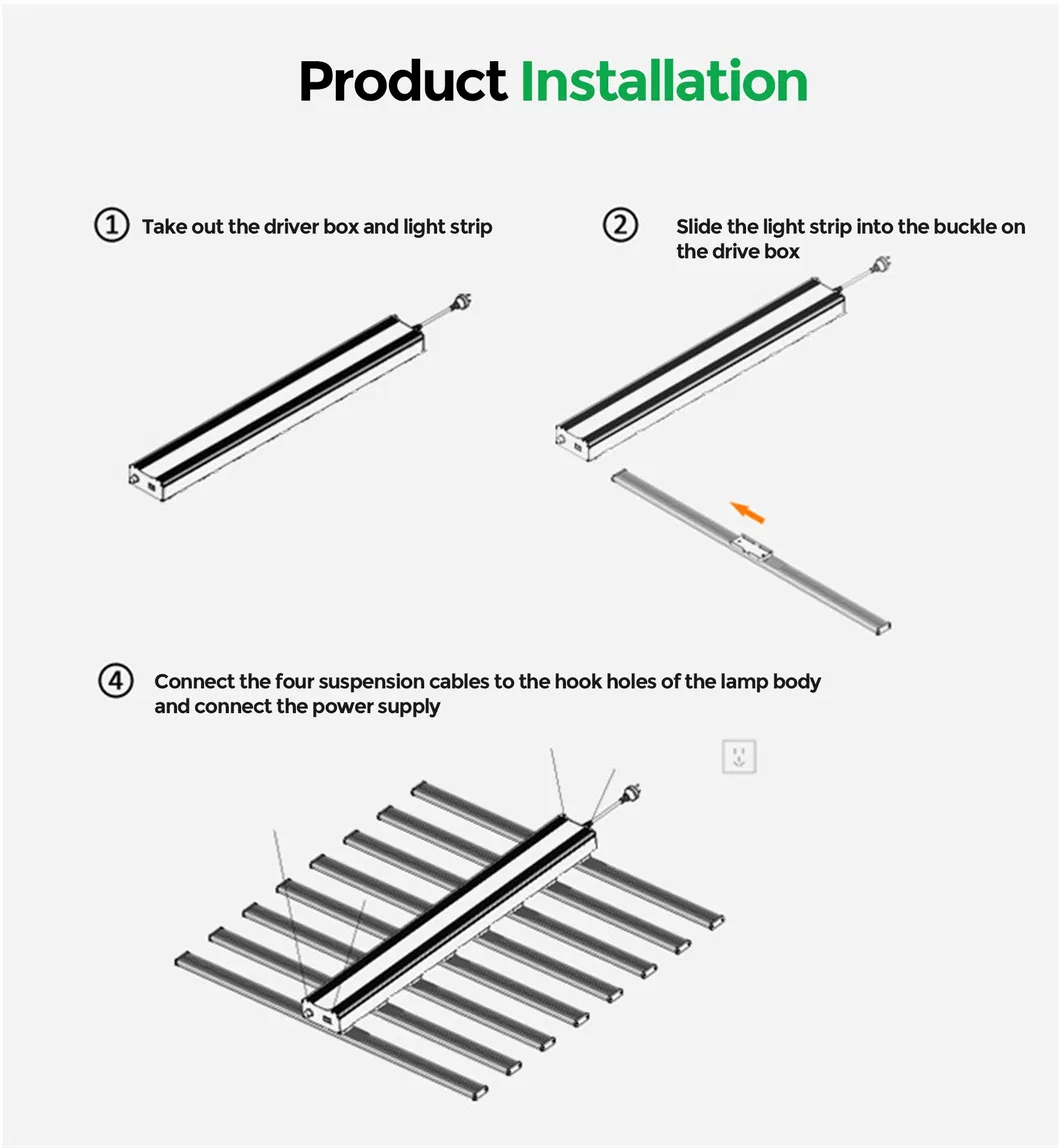 Product Installation

① Take out the driver box and light strip

② Slide the light strip into the buckle on the drive box

④ Connect the four suspension cables to the hook holes of the lamp body and connect the power supply