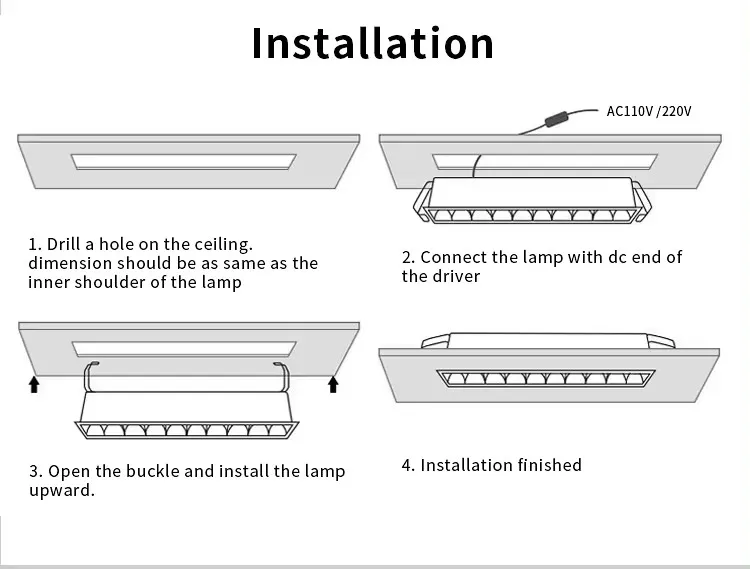 Installation

AC110V /220V

1. Drill a hole on the ceiling. dimension should be as same as the inner shoulder of the lamp

2. Connect the lamp with dc end of the driver

3. Open the buckle and install the lamp upward.

4. Installation finished