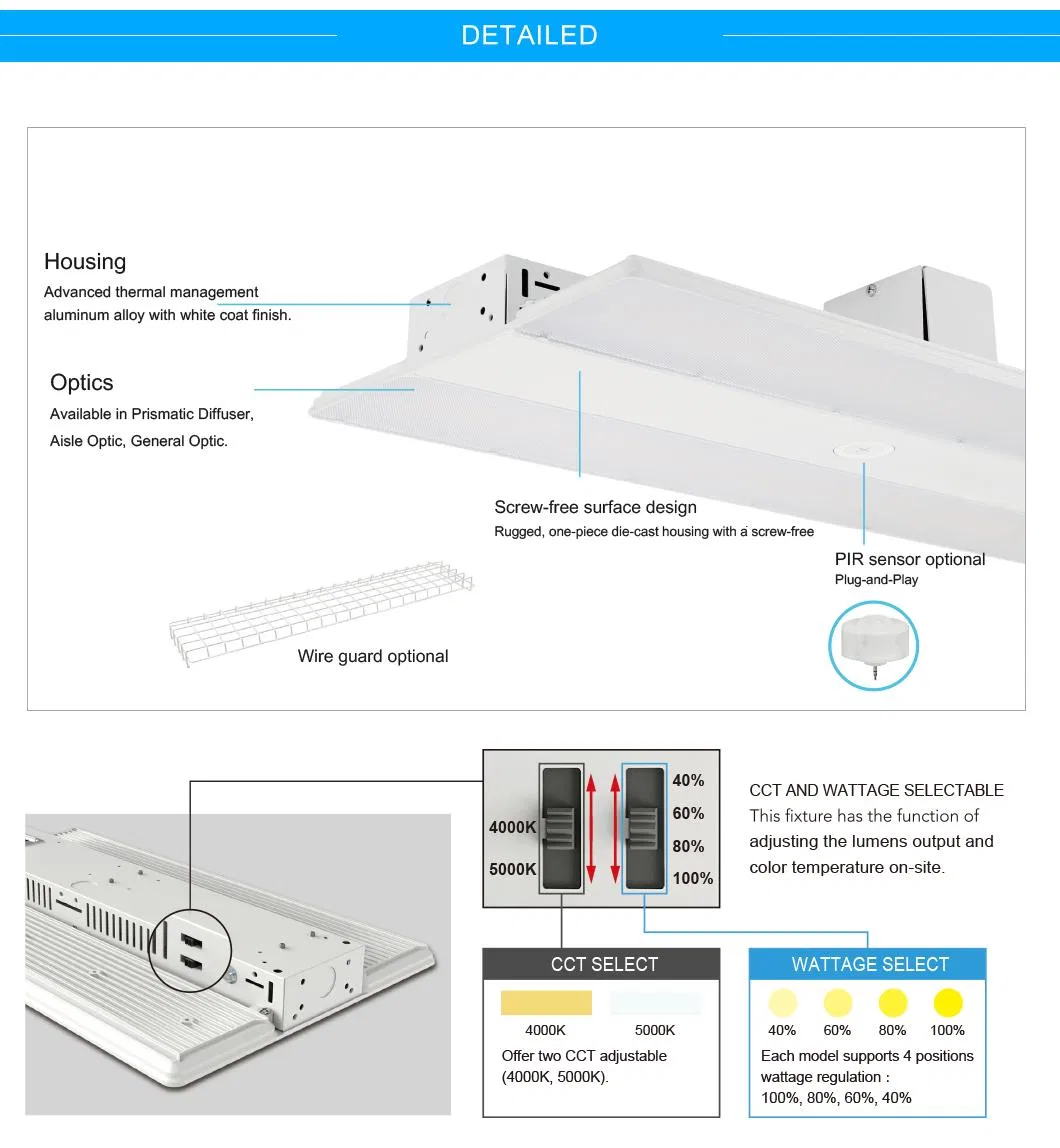 DETAILED

Housing
Advanced thermal management aluminum alloy with white coat finish.

Optics
Available in Prismatic Diffuser, Aisle Optic, General Optic.

Screw-free surface design
Rugged, one-piece die-cast housing with a screw-free

PIR sensor optional
Plug-and-Play

Wire guard optional

4000K
5000K

40%
60%
80%
100%

CCT AND WATTAGE SELECTABLE
This fixture has the function of adjusting the lumens output and color temperature on-site.

CCT SELECT
4000K
5000K
Offer two CCT adjustable (4000K, 5000K).

WATTAGE SELECT
40%
60%
80%
100%
Each model supports 4 positions wattage regulation : 100%, 80%, 60%, 40%