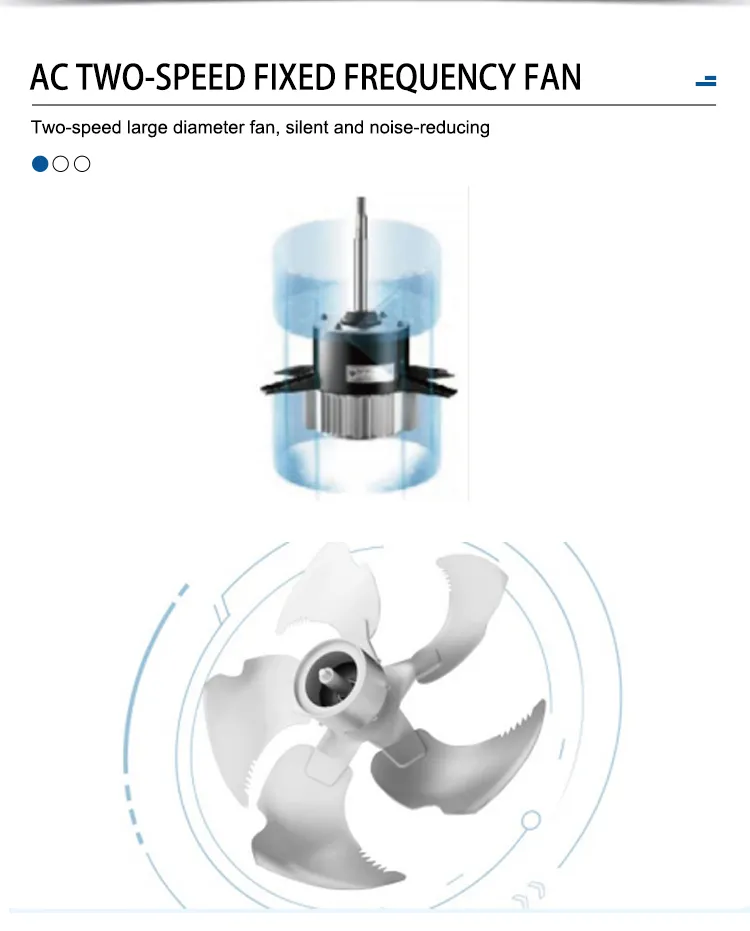 AC TWO-SPEED FIXED FREQUENCY FAN

Two-speed large diameter fan, silent and noise-reducing