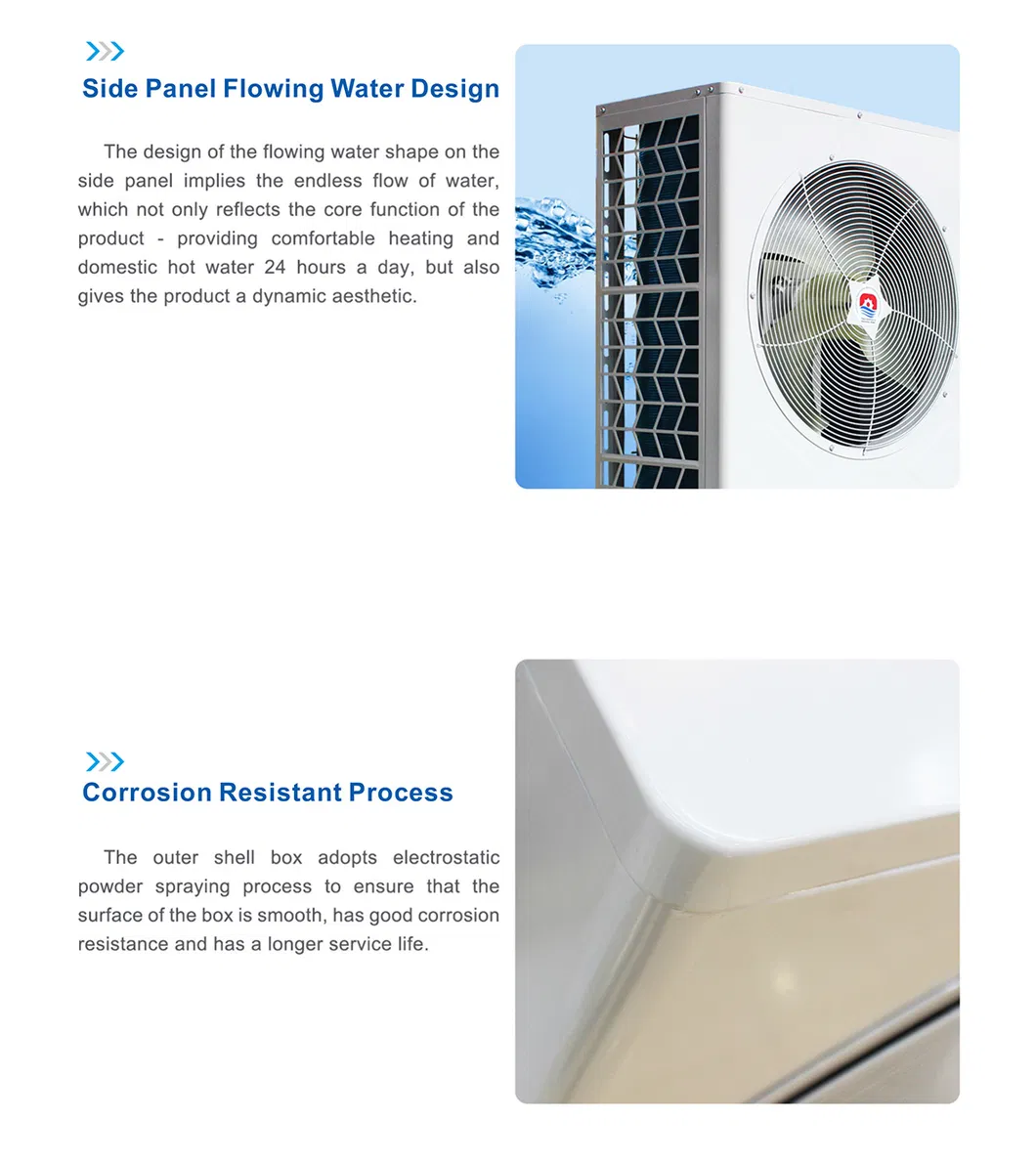 Side Panel Flowing Water Design

The design of the flowing water shape on the side panel implies the endless flow of water, which not only reflects the core function of the product - providing comfortable heating and domestic hot water 24 hours a day, but also gives the product a dynamic aesthetic.

Corrosion Resistant Process

The outer shell box adopts electrostatic powder spraying process to ensure that the surface of the box is smooth, has good corrosion resistance and has a longer service life.