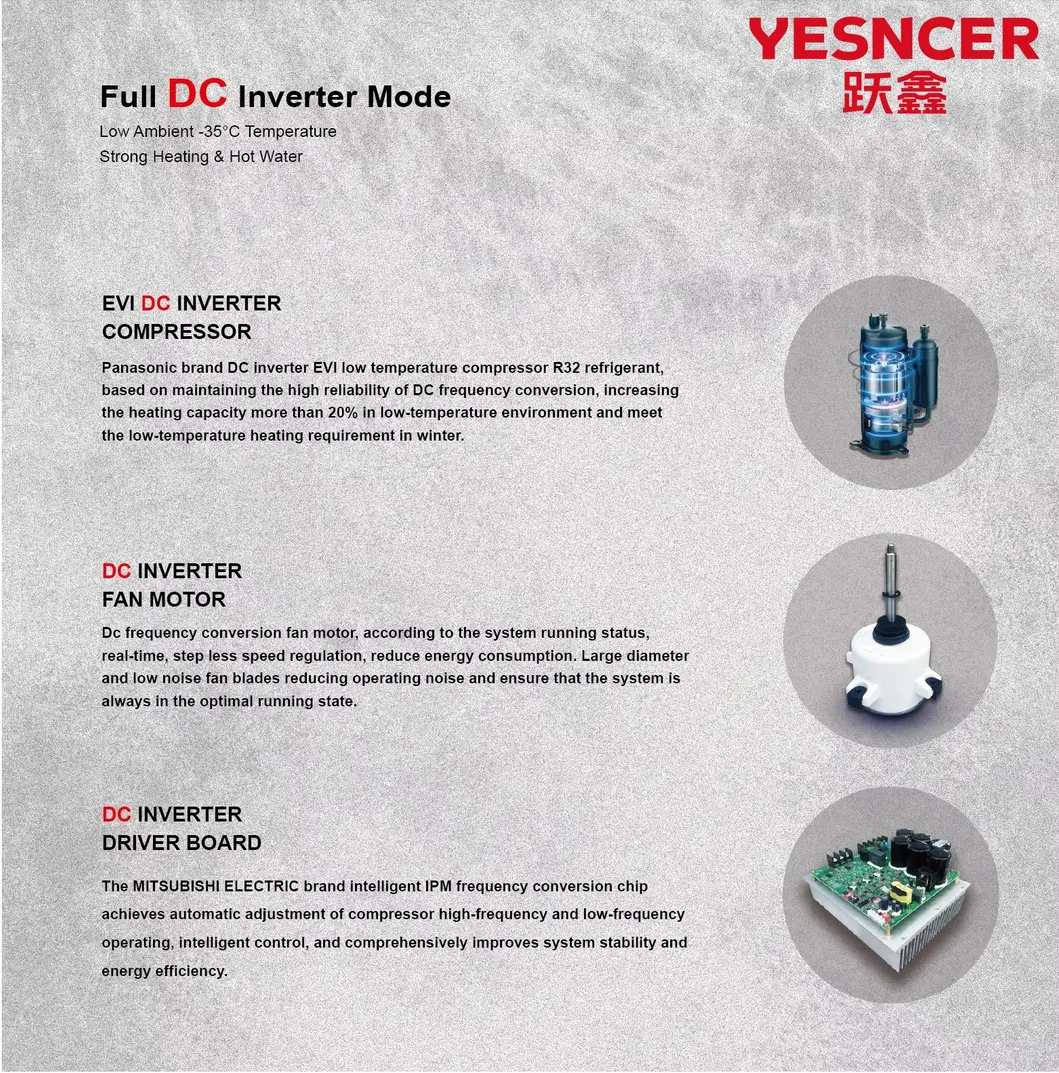 YESNCER
跃鑫

Full DC Inverter Mode
Low Ambient -35°C Temperature
Strong Heating & Hot Water

EVI DC INVERTER
COMPRESSOR

Panasonic brand DC inverter EVI low temperature compressor R32 refrigerant, based on maintaining the high reliability of DC frequency conversion, increasing the heating capacity more than 20% in low-temperature environment and meet the low-temperature heating requirement in winter.

DC INVERTER
FAN MOTOR

Dc frequency conversion fan motor, according to the system running status, real-time, step less speed regulation, reduce energy consumption. Large diameter and low noise fan blades reducing operating noise and ensure that the system is always in the optimal running state.

DC INVERTER
DRIVER BOARD

The MITSUBISHI ELECTRIC brand intelligent IPM frequency conversion chip achieves automatic adjustment of compressor high-frequency and low-frequency operating, intelligent control, and comprehensively improves system stability and energy efficiency.