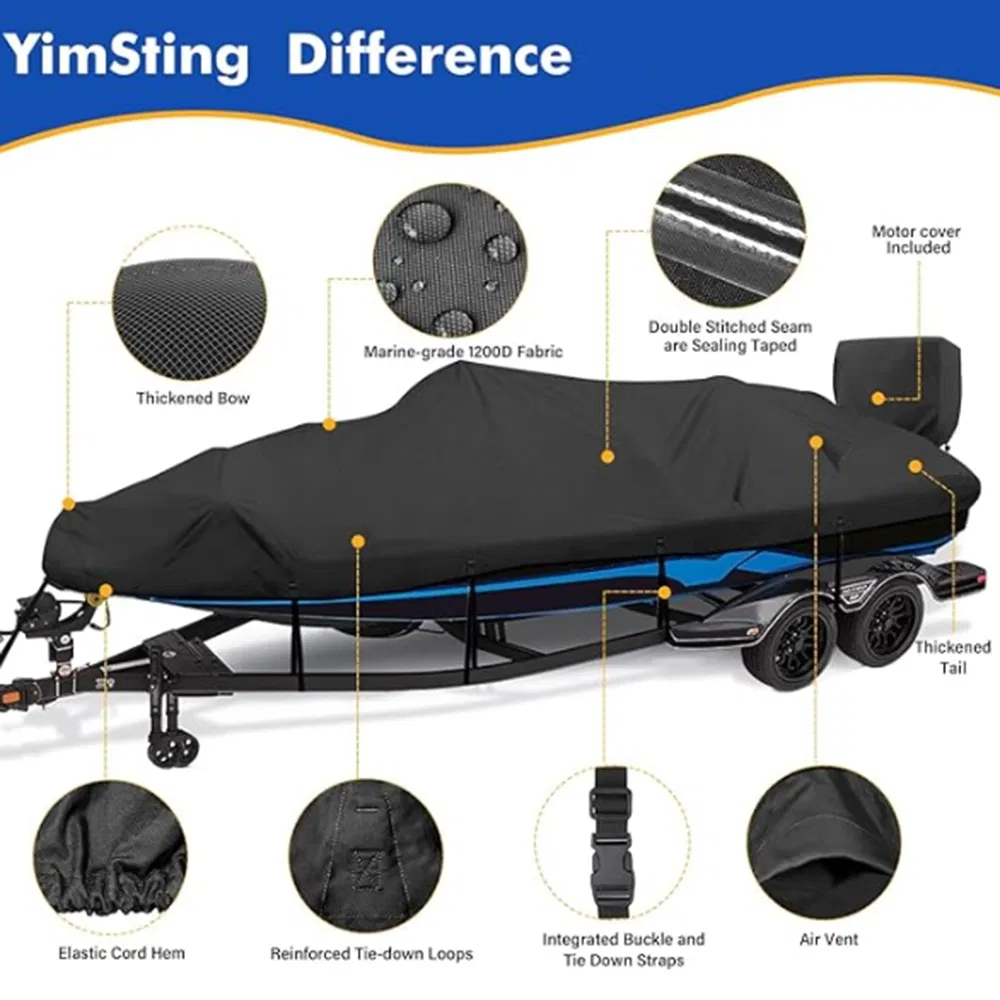 YimSting Difference

Thickened Bow

Marine-grade 1200D Fabric

Double Stitched Seam are Sealing Taped

Motor cover Included

Thickened Tail

Elastic Cord Hem

Reinforced Tie-down Loops

Integrated Buckle and Tie Down Straps

Air Vent