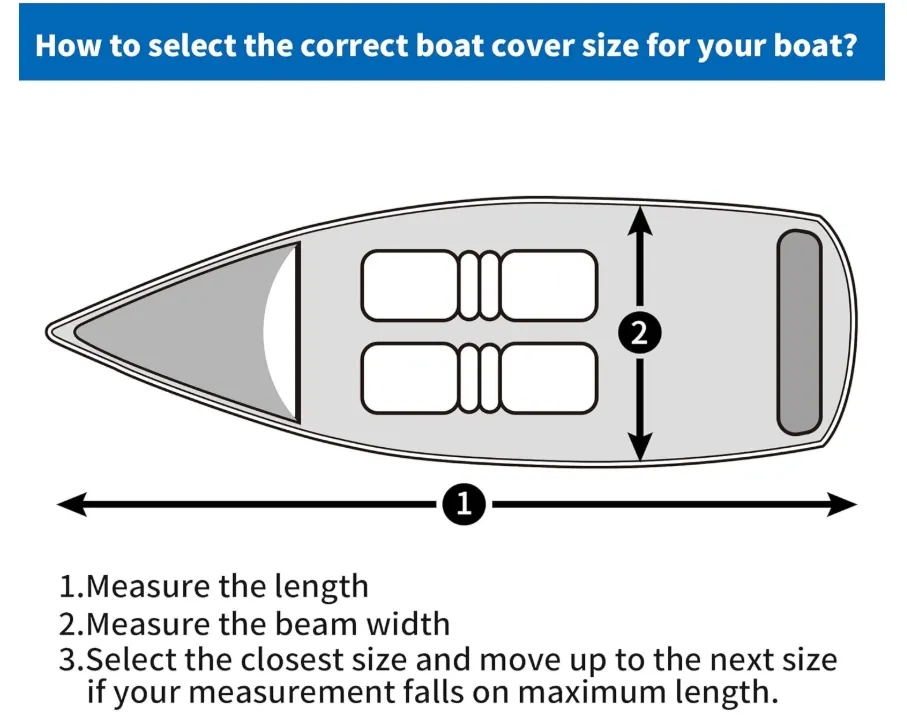 How to select the correct boat cover size for your boat?

2

1

1.Measure the length
2.Measure the beam width
3.Select the closest size and move up to the next size if your measurement falls on maximum length.