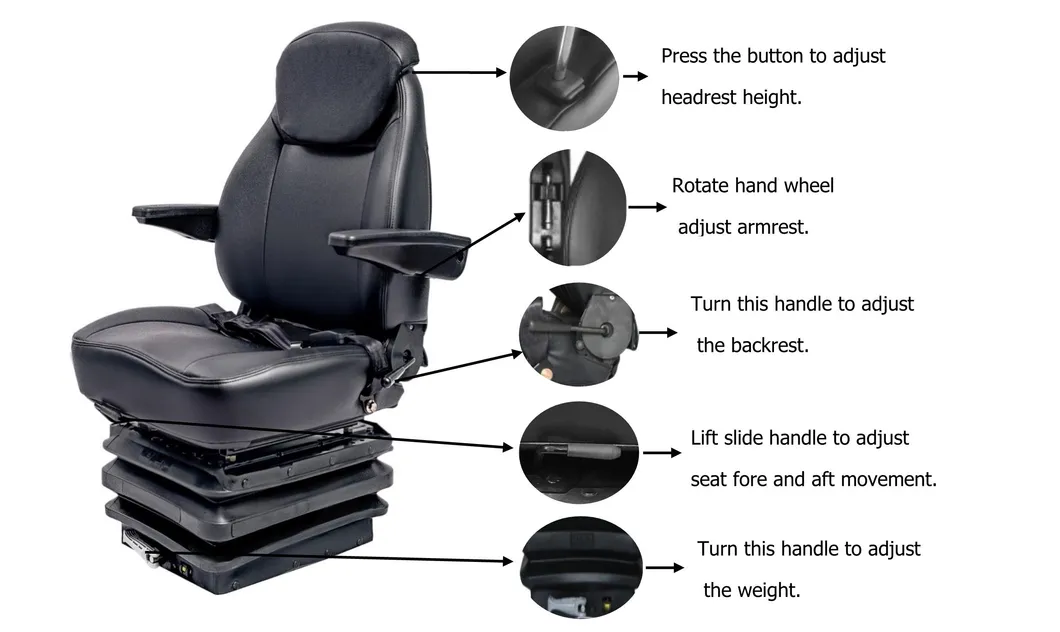 Press the button to adjust headrest height.

Rotate hand wheel adjust armrest.

Turn this handle to adjust the backrest.

Lift slide handle to adjust seat fore and aft movement.

Turn this handle to adjust the weight.