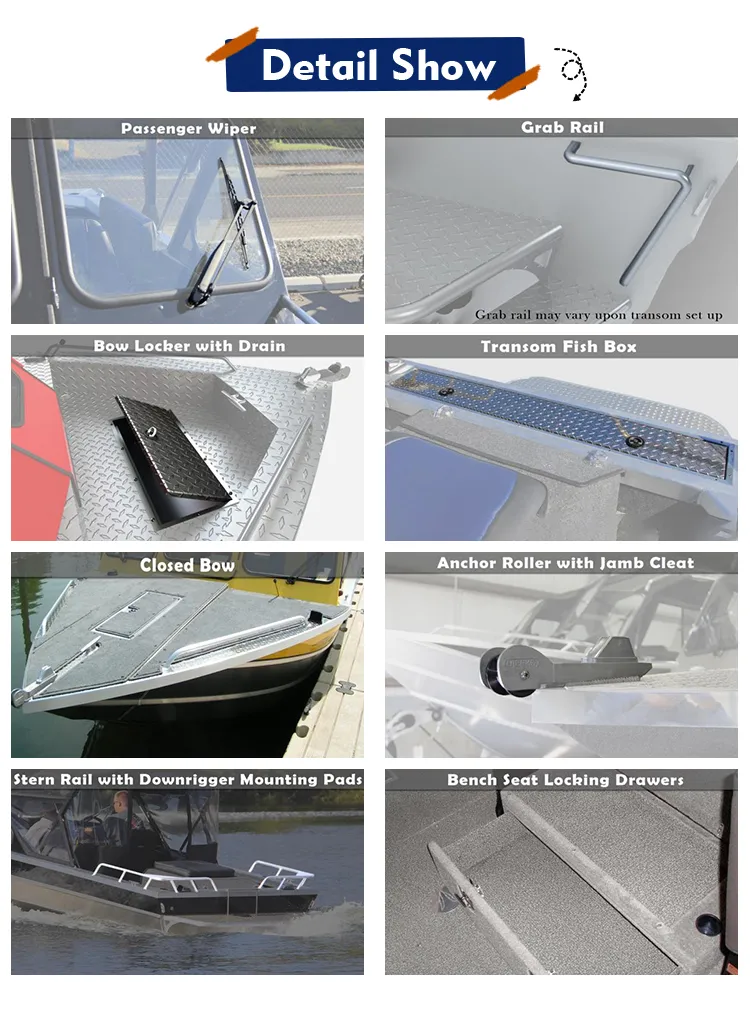 Detail Show

Passenger Wiper

Grab Rail

Grab rail may vary upon transom set up

Bow Locker with Drain

Transom Fish Box

Closed Bow

Anchor Roller with Jamb Cleat

Stern Rail with Downrigger Mounting Pads

Bench Seat Locking Drawers