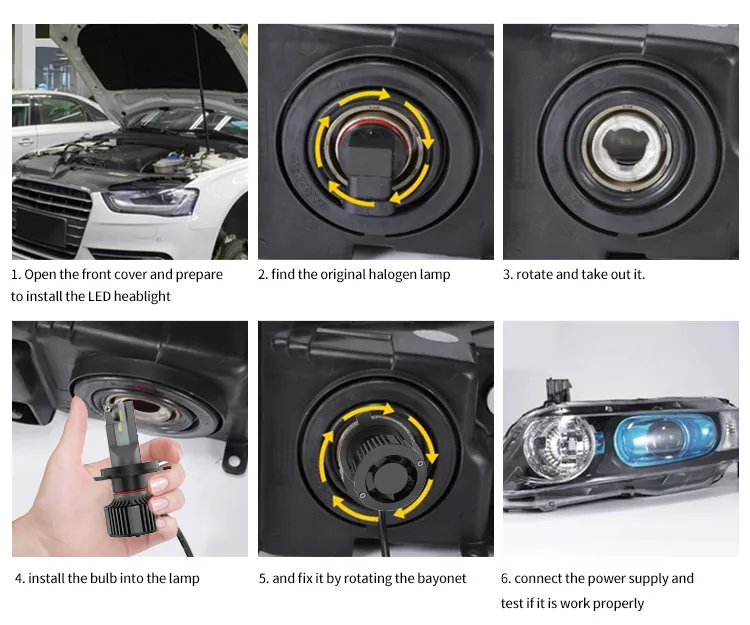 1. Open the front cover and prepare to install the LED heablight

2. find the original halogen lamp

3. rotate and take out it.

4. install the bulb into the lamp

5. and fix it by rotating the bayonet

6. connect the power supply and test if it is work properly