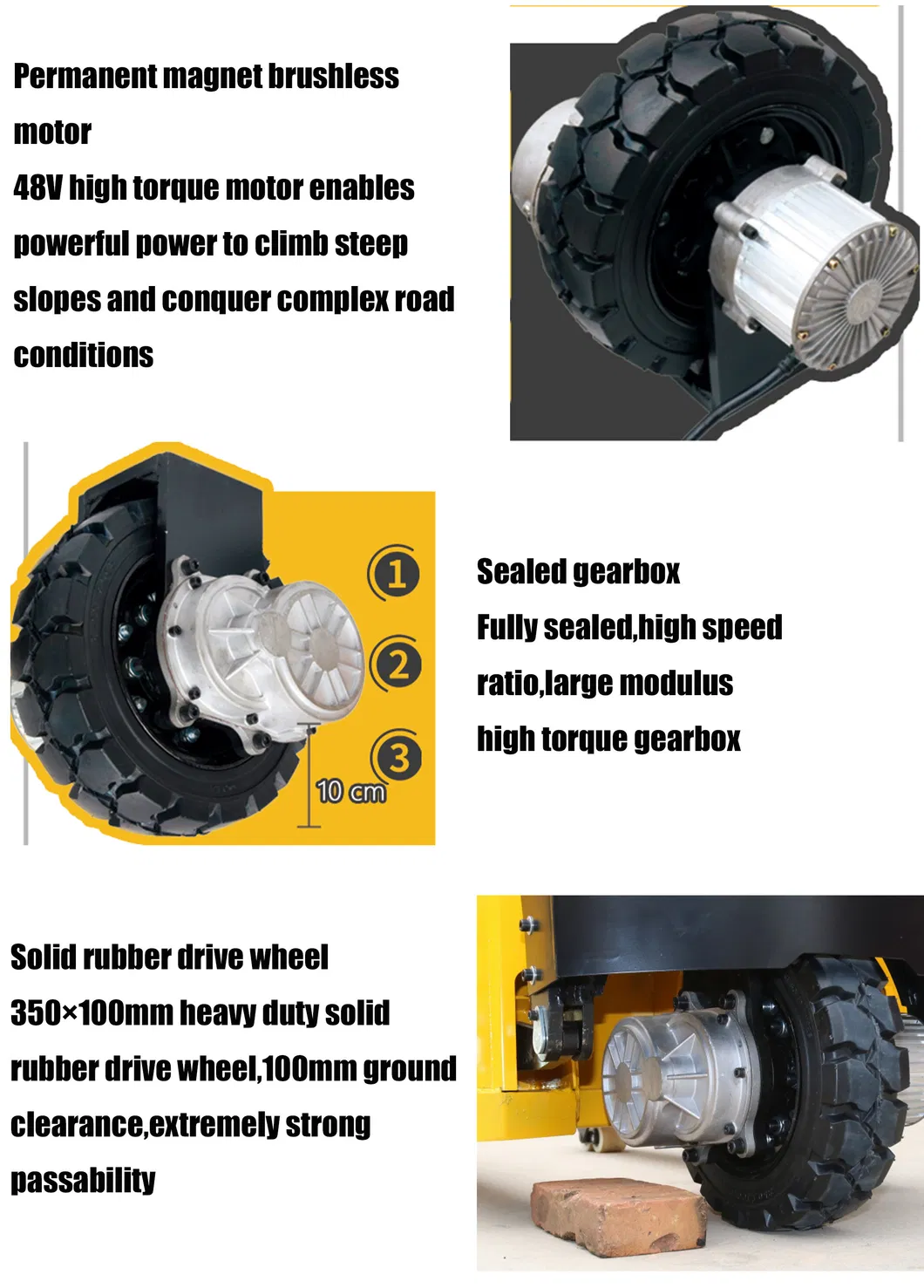 Permanent magnet brushless motor
48V high torque motor enables powerful power to climb steep slopes and conquer complex road conditions

1
2
3
10 cm

Sealed gearbox
Fully sealed,high speed ratio,large modulus high torque gearbox

Solid rubber drive wheel
350×100mm heavy duty solid rubber drive wheel,100mm ground clearance,extremely strong passability