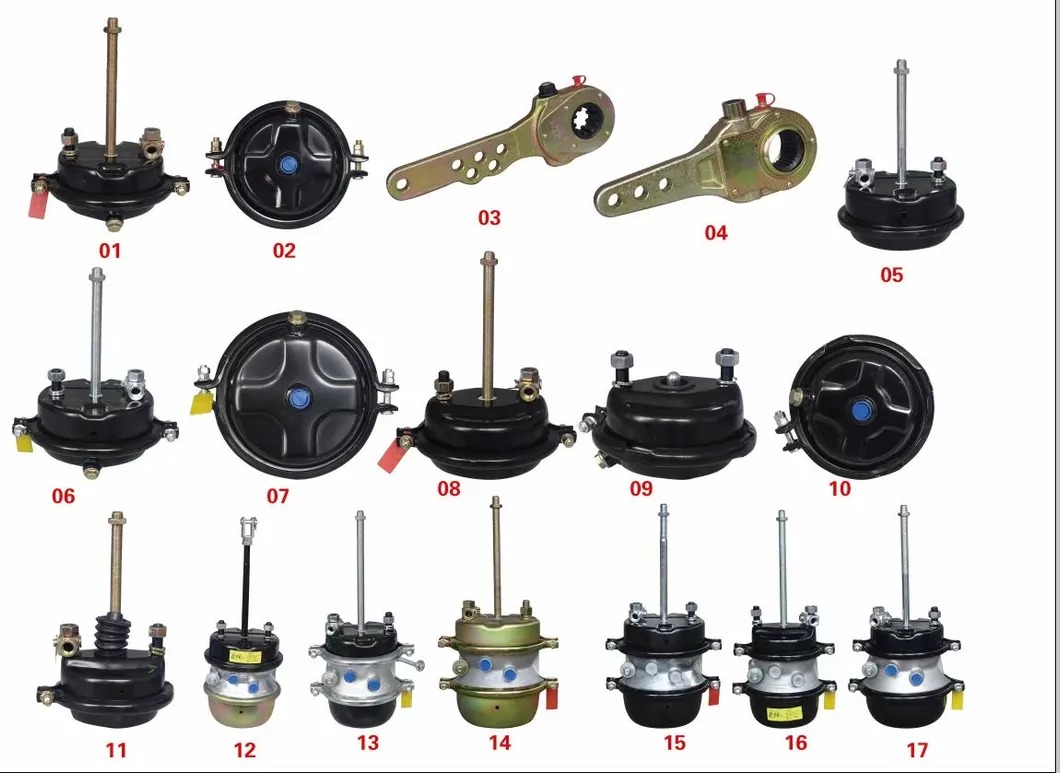 01
02
03
04
05
06
07
08
09
10
11
12
13
14
15
16
17