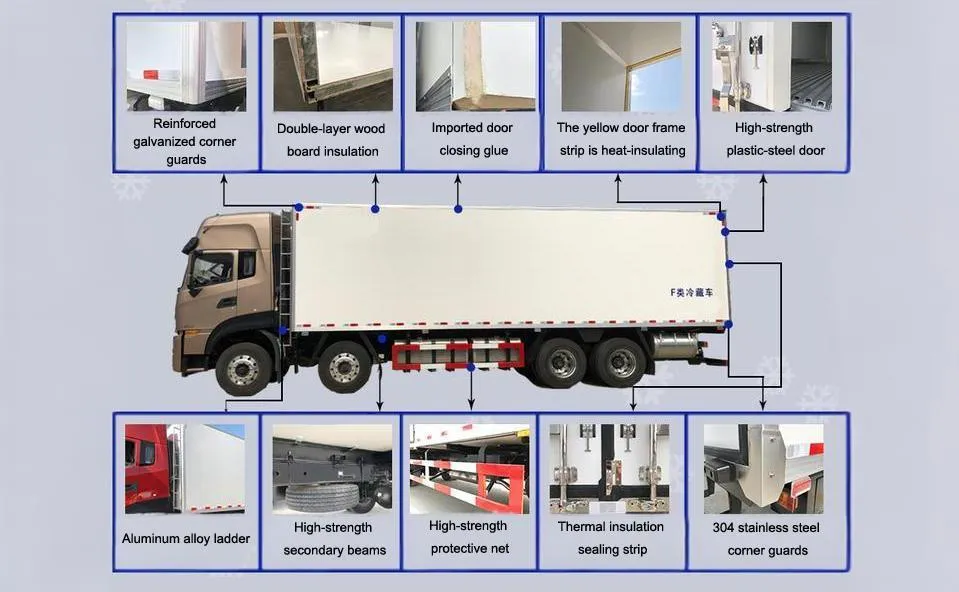 Reinforced galvanized corner guards

Double-layer wood board insulation

Imported door closing glue

The yellow door frame strip is heat-insulating

High-strength plastic-steel door

F类冷藏车

Aluminum alloy ladder

High-strength secondary beams

High-strength protective net

Thermal insulation sealing strip

304 stainless steel corner guards