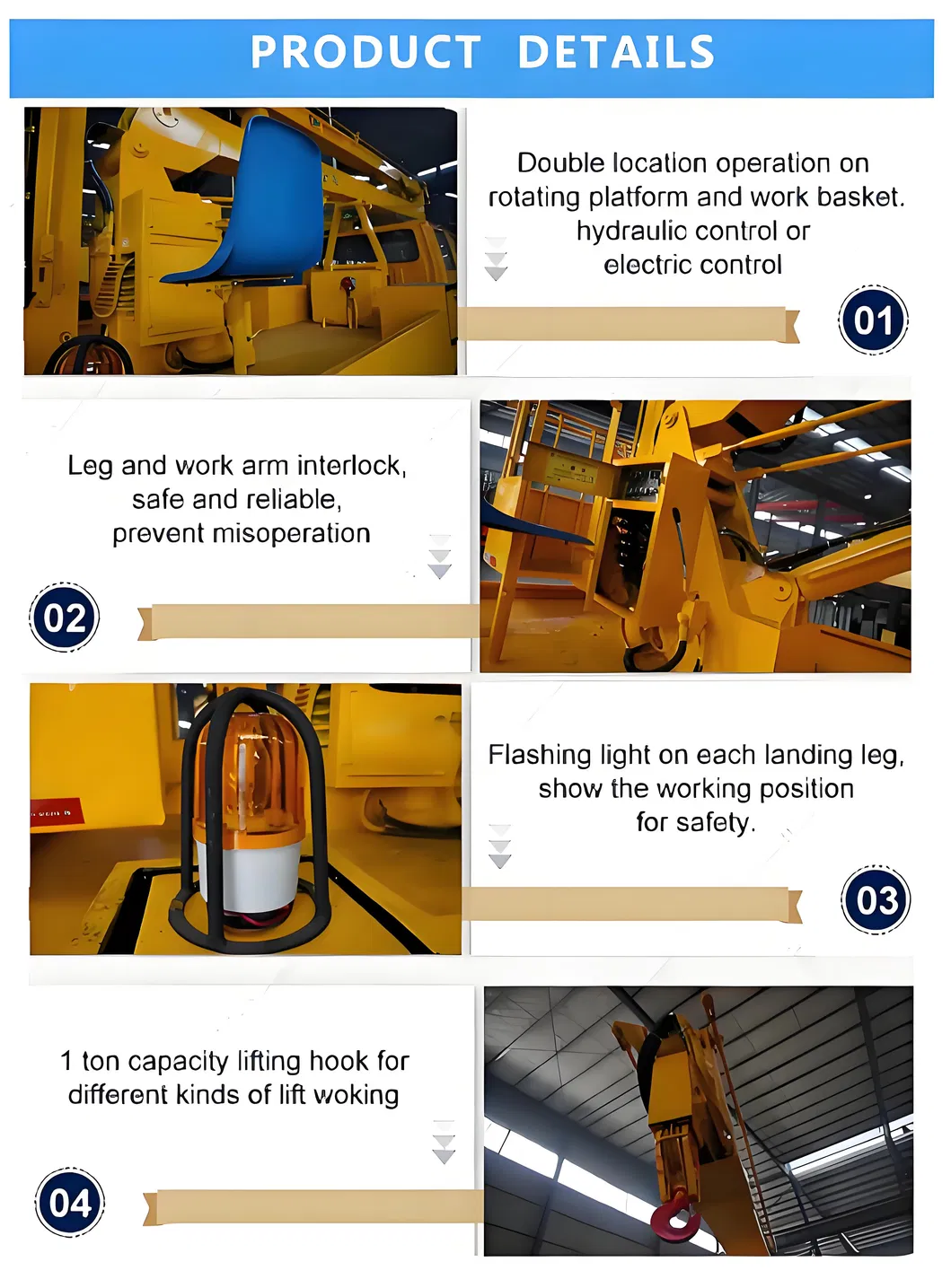 PRODUCT DETAILS

Double location operation on rotating platform and work basket. hydraulic control or electric control

01

Leg and work arm interlock, safe and reliable, prevent misoperation

02

Flashing light on each landing leg, show the working position for safety.

03

1 ton capacity lifting hook for different kinds of lift woking

04