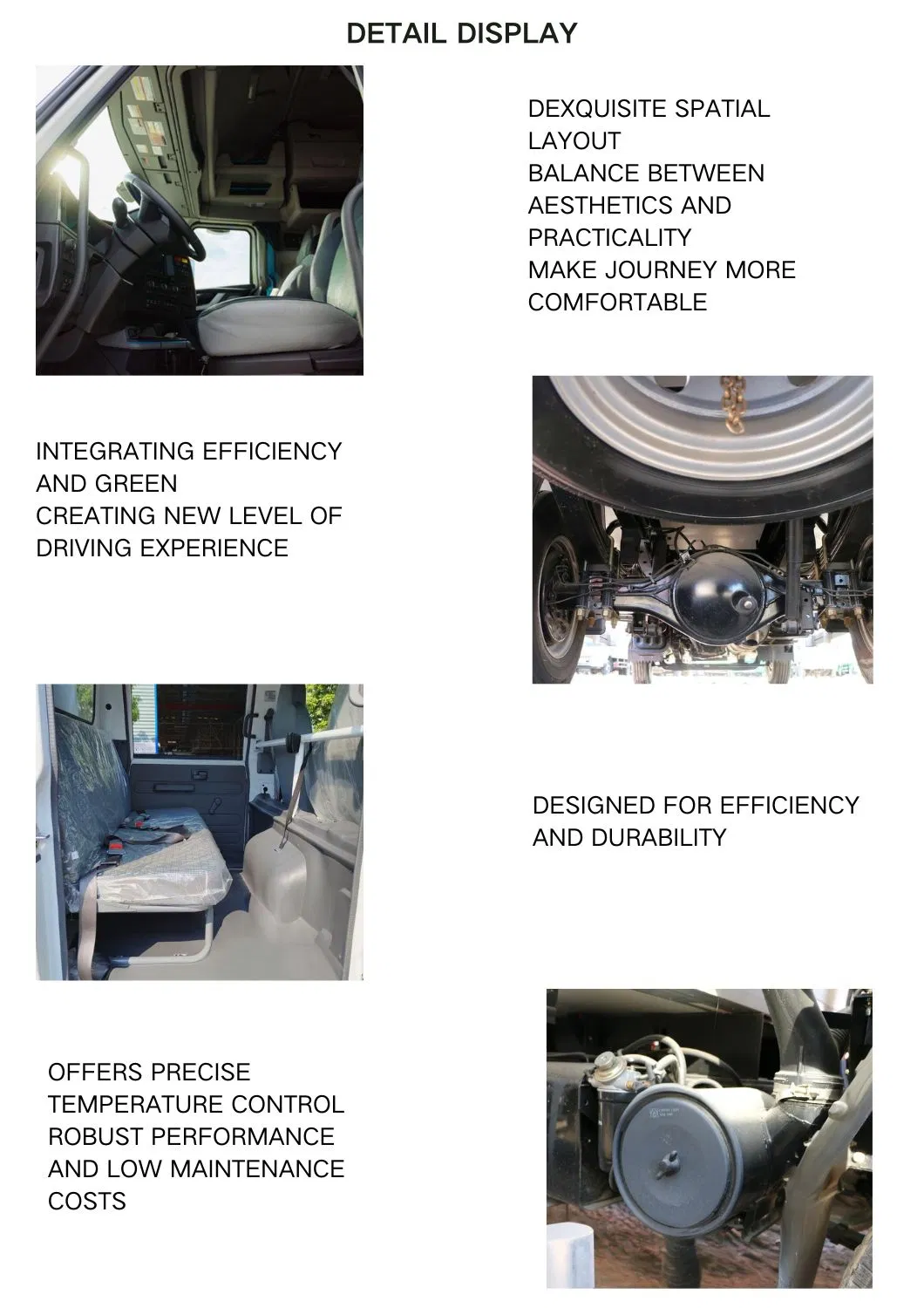 DETAIL DISPLAY

DEXQUISITE SPATIAL LAYOUT
BALANCE BETWEEN AESTHETICS AND PRACTICALITY
MAKE JOURNEY MORE COMFORTABLE

INTEGRATING EFFICIENCY AND GREEN
CREATING NEW LEVEL OF DRIVING EXPERIENCE

DESIGNED FOR EFFICIENCY AND DURABILITY

OFFERS PRECISE TEMPERATURE CONTROL
ROBUST PERFORMANCE AND LOW MAINTENANCE COSTS