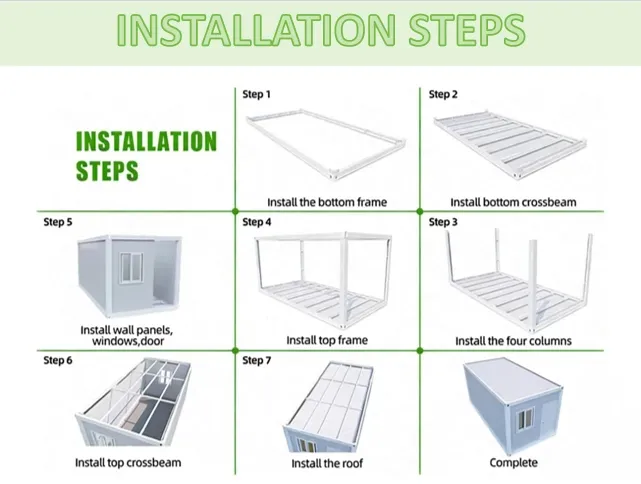 INSTALLATION STEPS

INSTALLATION STEPS

Step 1
Install the bottom frame

Step 2
Install bottom crossbeam

Step 5
Install wall panels, windows,door

Step 4
Install top frame

Step 3
Install the four columns

Step 6
Install top crossbeam

Step 7
Install the roof

Complete