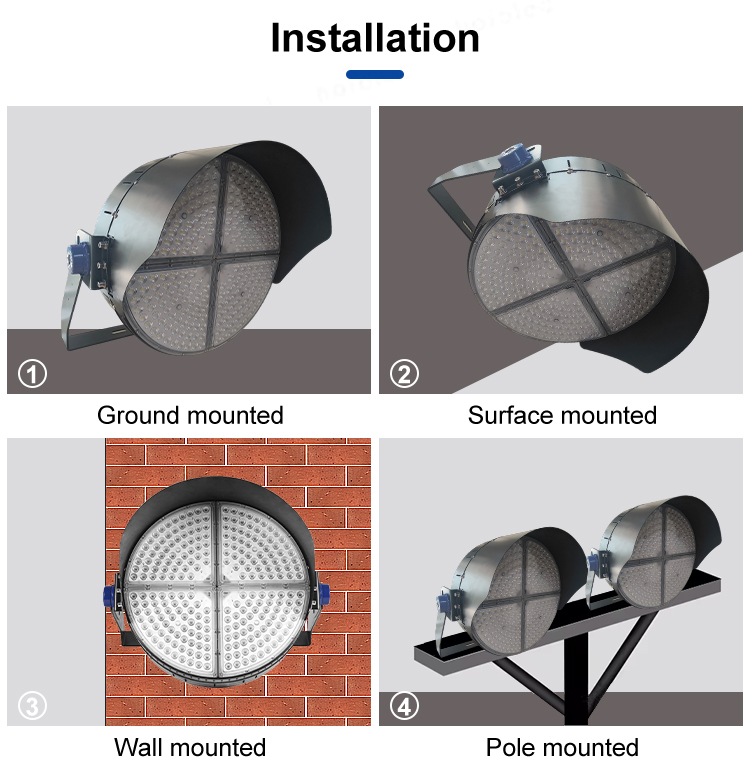 Installation

①

Ground mounted

②

Surface mounted

③

Wall mounted

④

Pole mounted