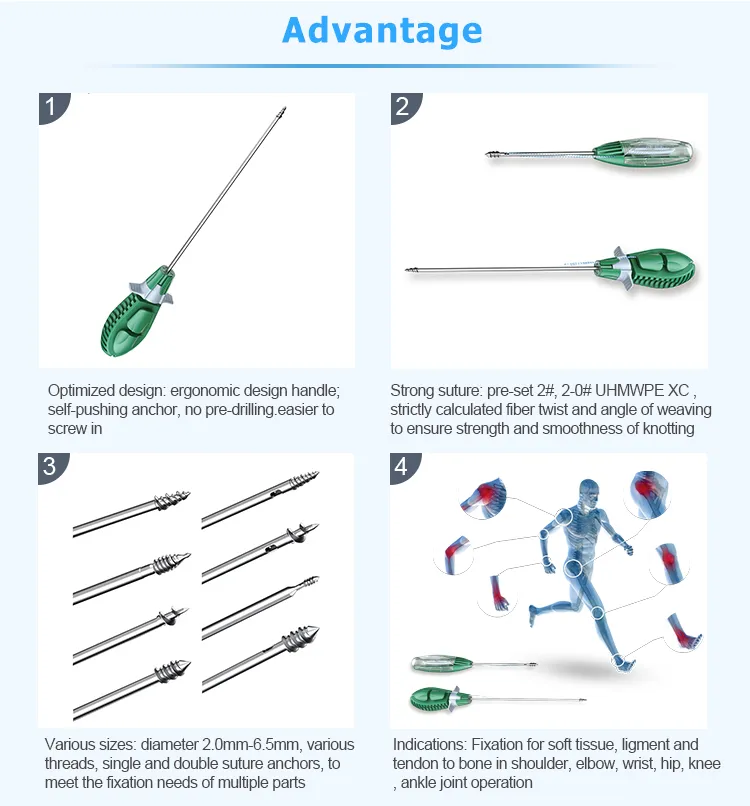 Advantage

1

Optimized design: ergonomic design handle; self-pushing anchor, no pre-drilling.easier to screw in

2

Strong suture: pre-set 2#, 2-0# UHMWPE XC , strictly calculated fiber twist and angle of weaving to ensure strength and smoothness of knotting

3

Various sizes: diameter 2.0mm-6.5mm, various threads, single and double suture anchors, to meet the fixation needs of multiple parts

4

Indications: Fixation for soft tissue, ligment and tendon to bone in shoulder, elbow, wrist, hip, knee , ankle joint operation