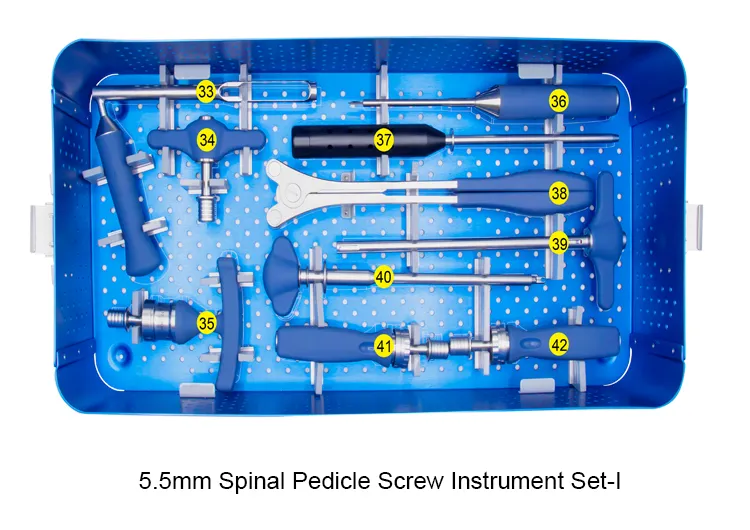 33
36
34
37
38
39
40
35
41
42

5.5mm Spinal Pedicle Screw Instrument Set-I