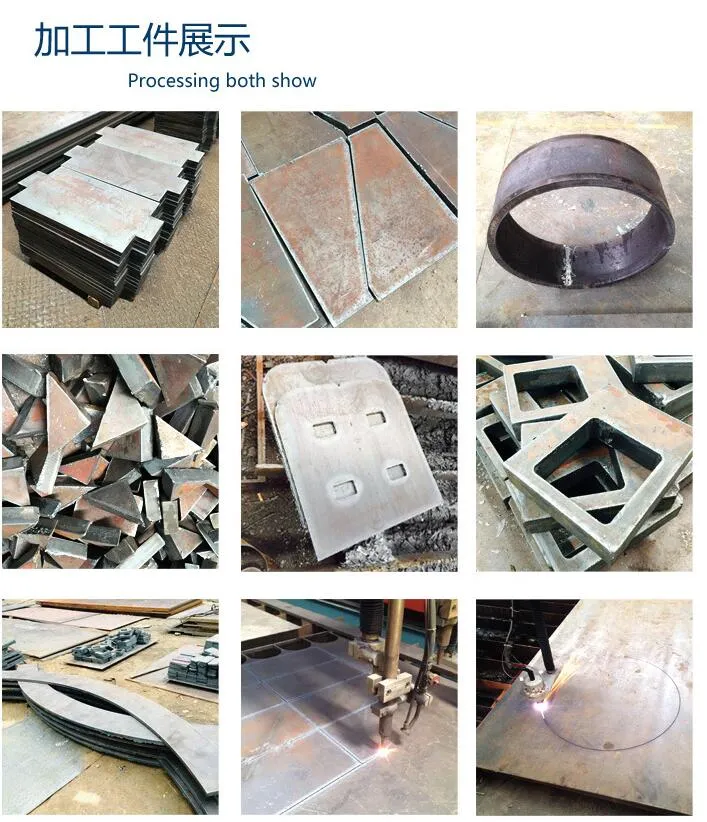 加工工件展示
Processing both show