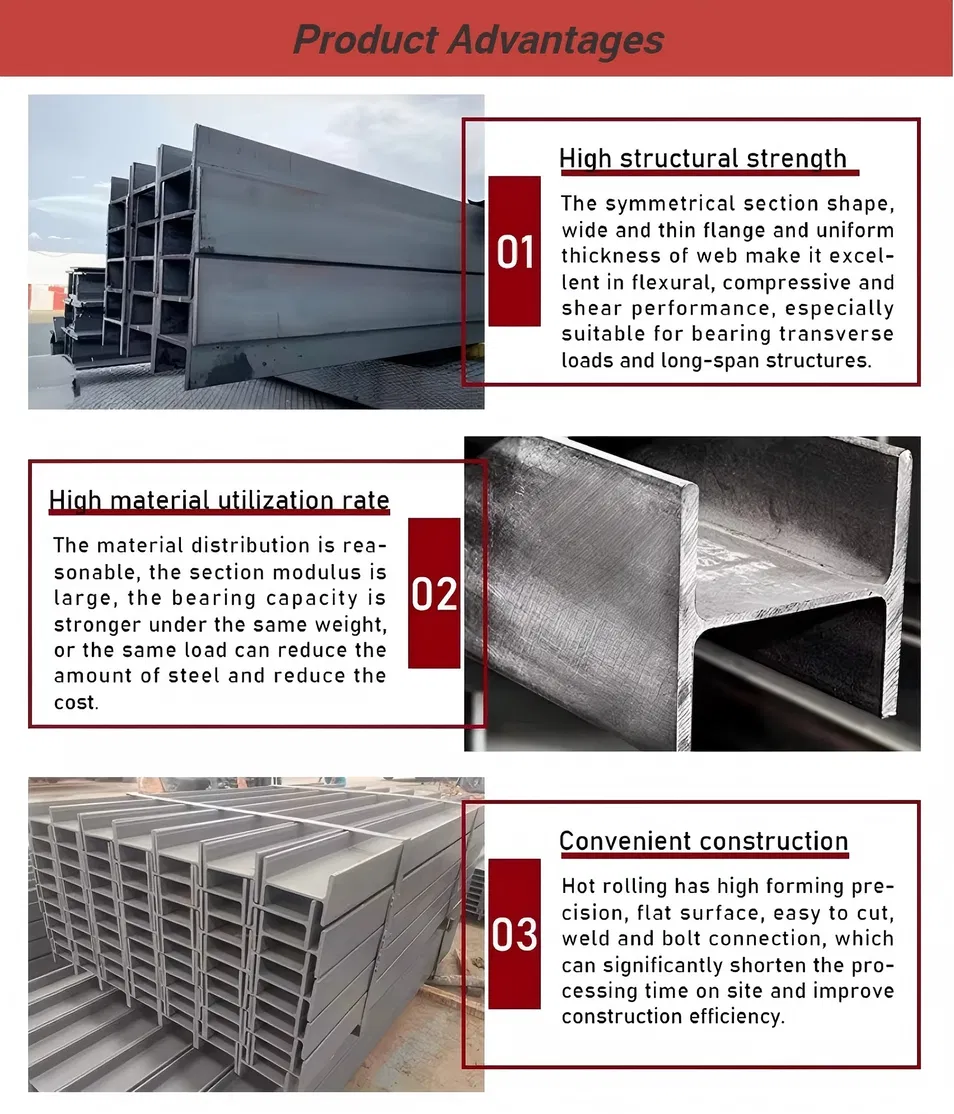 Product Advantages

01

High structural strength

The symmetrical section shape, wide and thin flange and uniform thickness of web make it excellent in flexural, compressive and shear performance, especially suitable for bearing transverse loads and long-span structures.

High material utilization rate

The material distribution is reasonable, the section modulus is large, the bearing capacity is stronger under the same weight, or the same load can reduce the amount of steel and reduce the cost.

02

03

Convenient construction

Hot rolling has high forming precision, flat surface, easy to cut, weld and bolt connection, which can significantly shorten the processing time on site and improve construction efficiency.