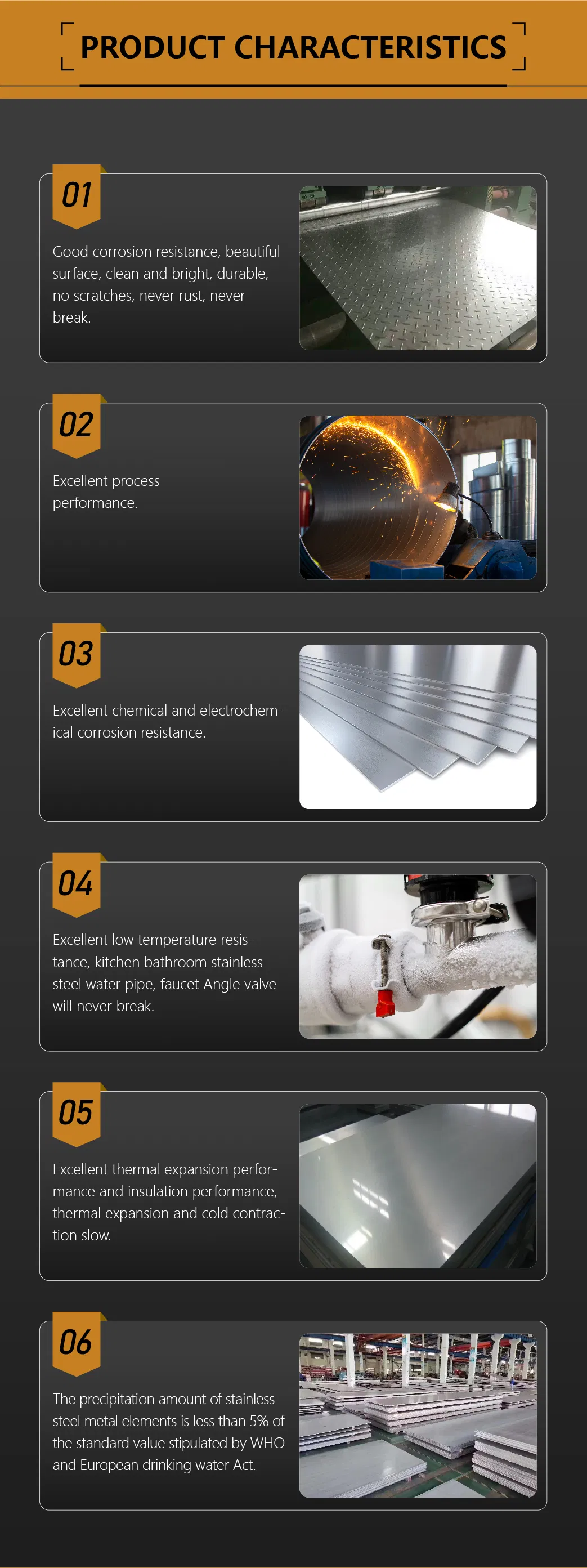 PRODUCT CHARACTERISTICS

01

Good corrosion resistance, beautiful surface, clean and bright, durable, no scratches, never rust, never break.

02

Excellent process performance.

03

Excellent chemical and electrochemical corrosion resistance.

04

Excellent low temperature resistance, kitchen bathroom stainless steel water pipe, faucet Angle valve will never break.

05

Excellent thermal expansion performance and insulation performance, thermal expansion and cold contraction slow.

06

The precipitation amount of stainless steel metal elements is less than 5% of the standard value stipulated by WHO and European drinking water Act.