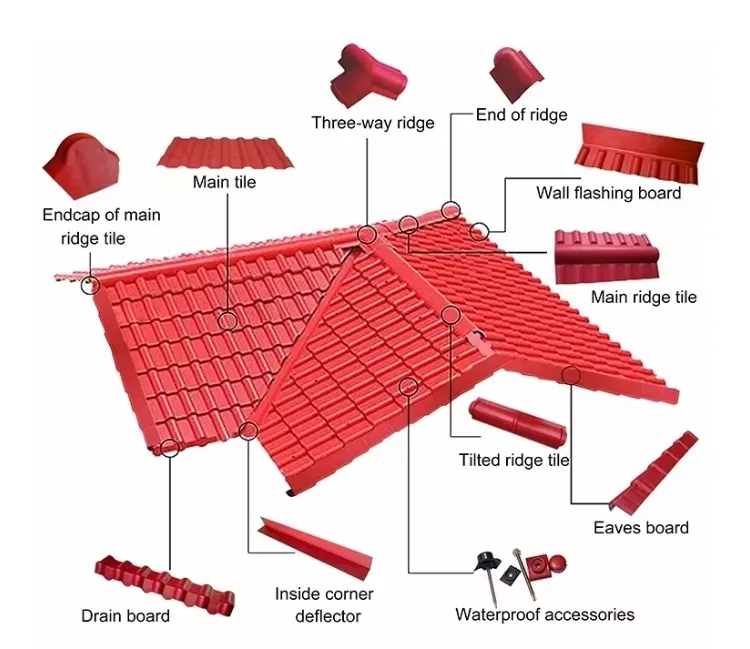 Three-way ridge

End of ridge

Main tile

Wall flashing board

Endcap of main ridge tile

Main ridge tile

Tilted ridge tile

Eaves board

Drain board

Inside corner deflector

Waterproof accessories