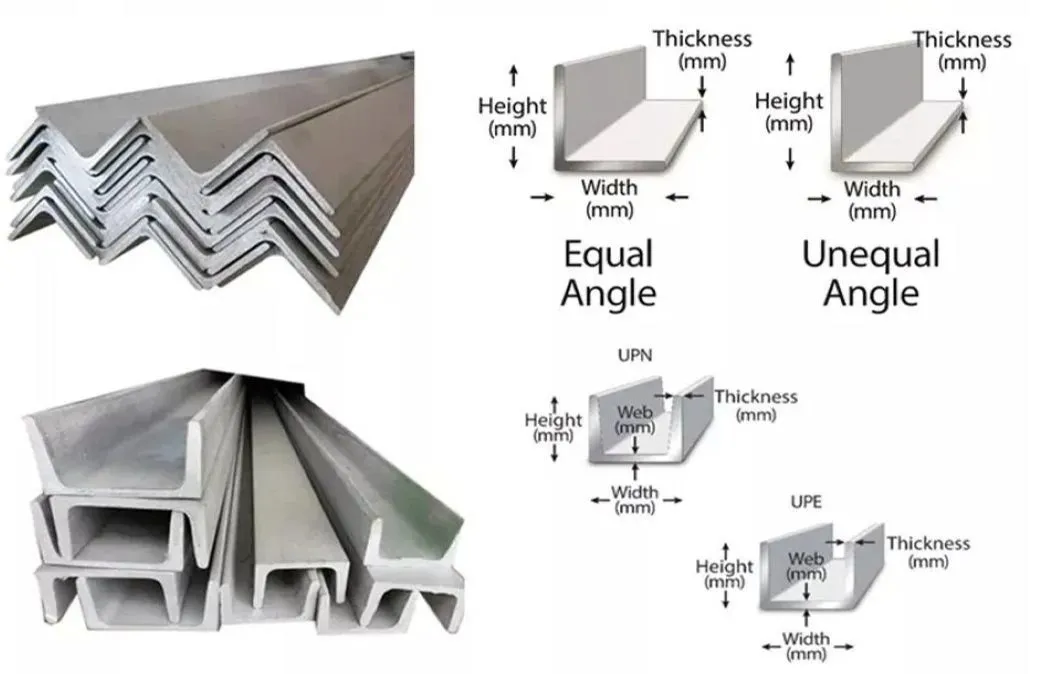 Thickness (mm)
Height (mm)
Width (mm)
Equal Angle

Thickness (mm)
Height (mm)
Width (mm)
Unequal Angle

UPN
Height (mm)
Web (mm)
Thickness (mm)
Width (mm)

UPE
Height (mm)
Web (mm)
Thickness (mm)
Width (mm)