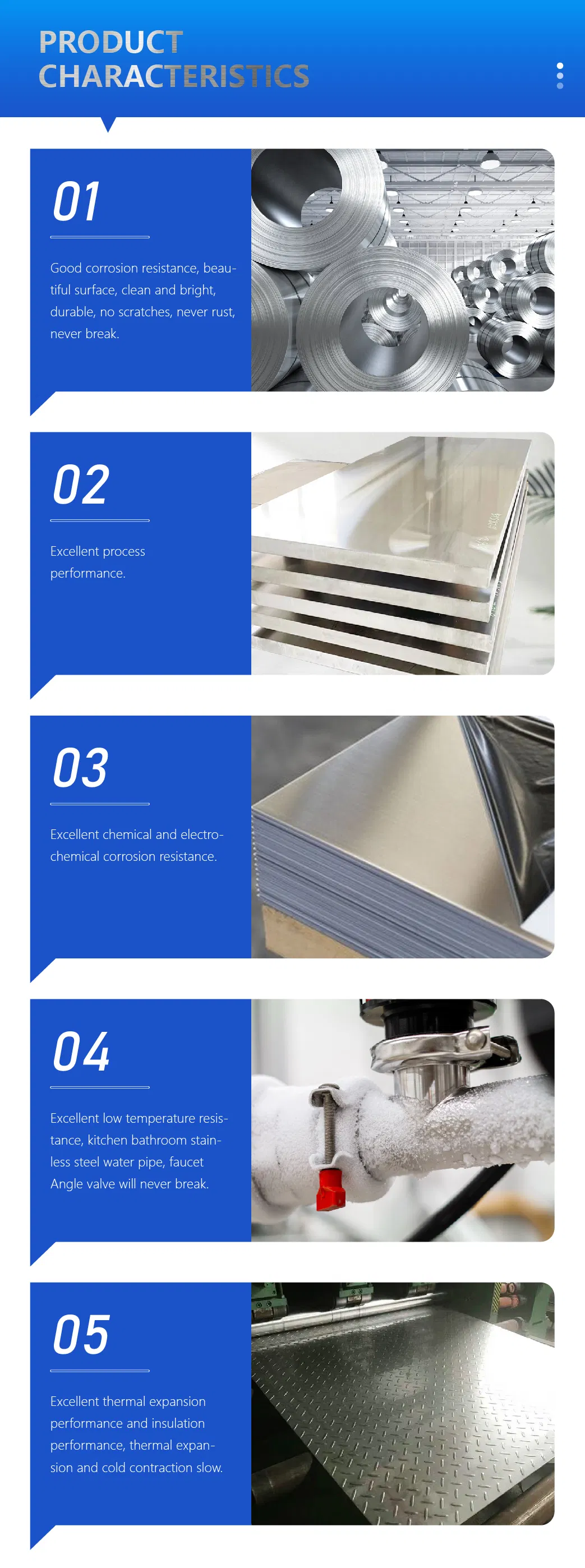 PRODUCT CHARACTERISTICS

01

Good corrosion resistance, beautiful surface, clean and bright, durable, no scratches, never rust, never break.

02

Excellent process performance.

03

Excellent chemical and electrochemical corrosion resistance.

04

Excellent low temperature resistance, kitchen bathroom stainless steel water pipe, faucet Angle valve will never break.

05

Excellent thermal expansion performance and insulation performance, thermal expansion and cold contraction slow.