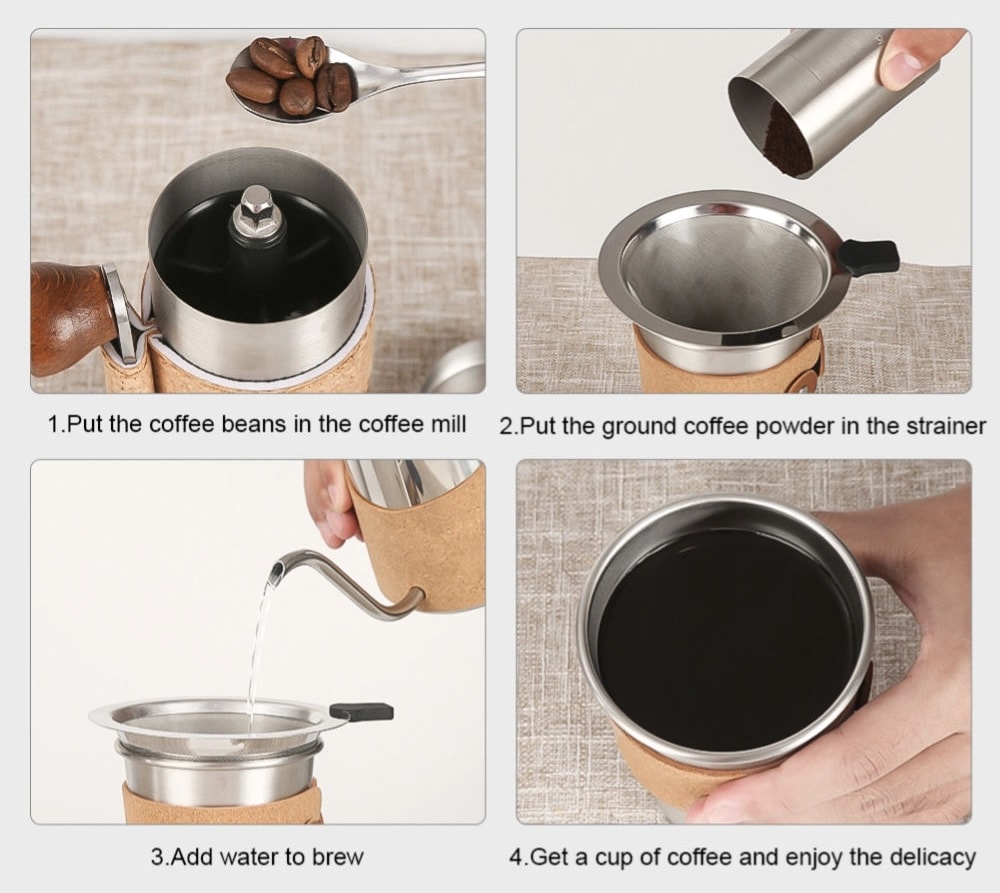 1.Put the coffee beans in the coffee mill

2.Put the ground coffee powder in the strainer

3.Add water to brew

4.Get a cup of coffee and enjoy the delicacy