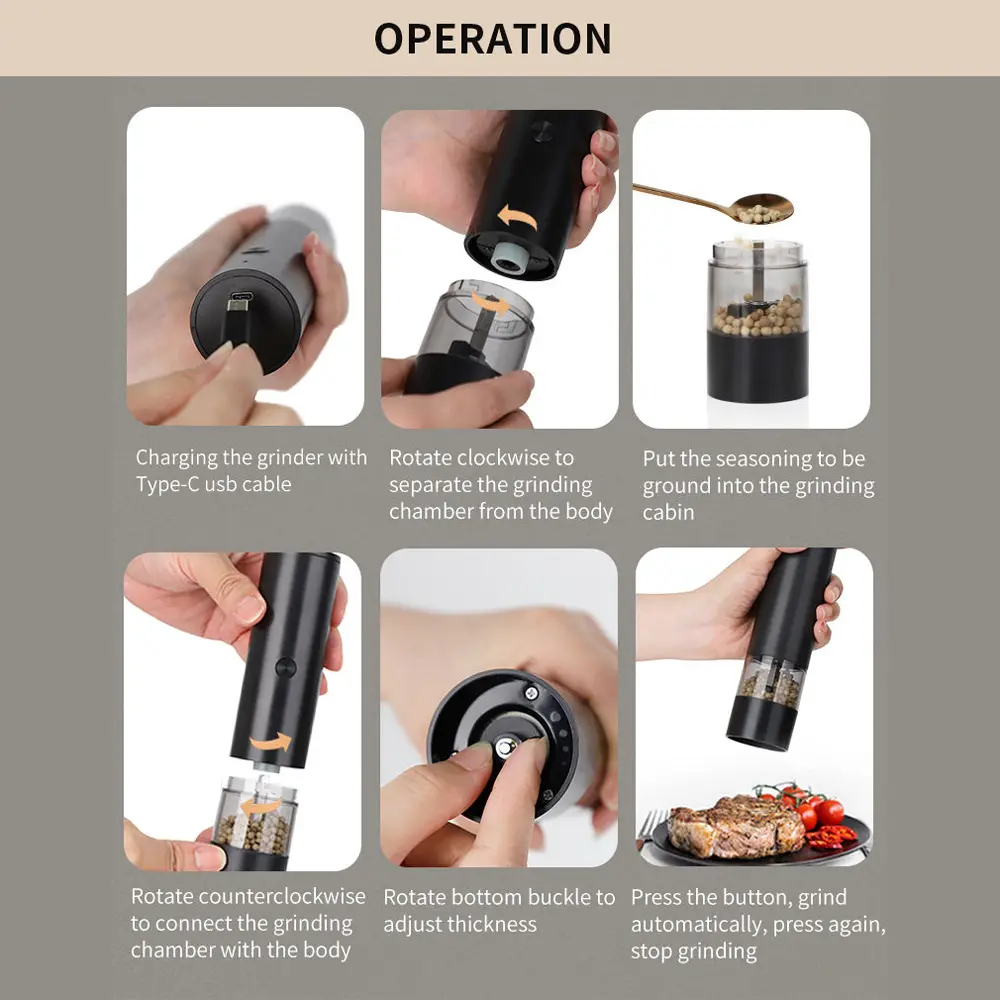 OPERATION

Charging the grinder with Type-C usb cable

Rotate clockwise to separate the grinding chamber from the body

Put the seasoning to be ground into the grinding cabin

Rotate counterclockwise to connect the grinding chamber with the body

Rotate bottom buckle to adjust thickness

Press the button, grind automatically, press again, stop grinding