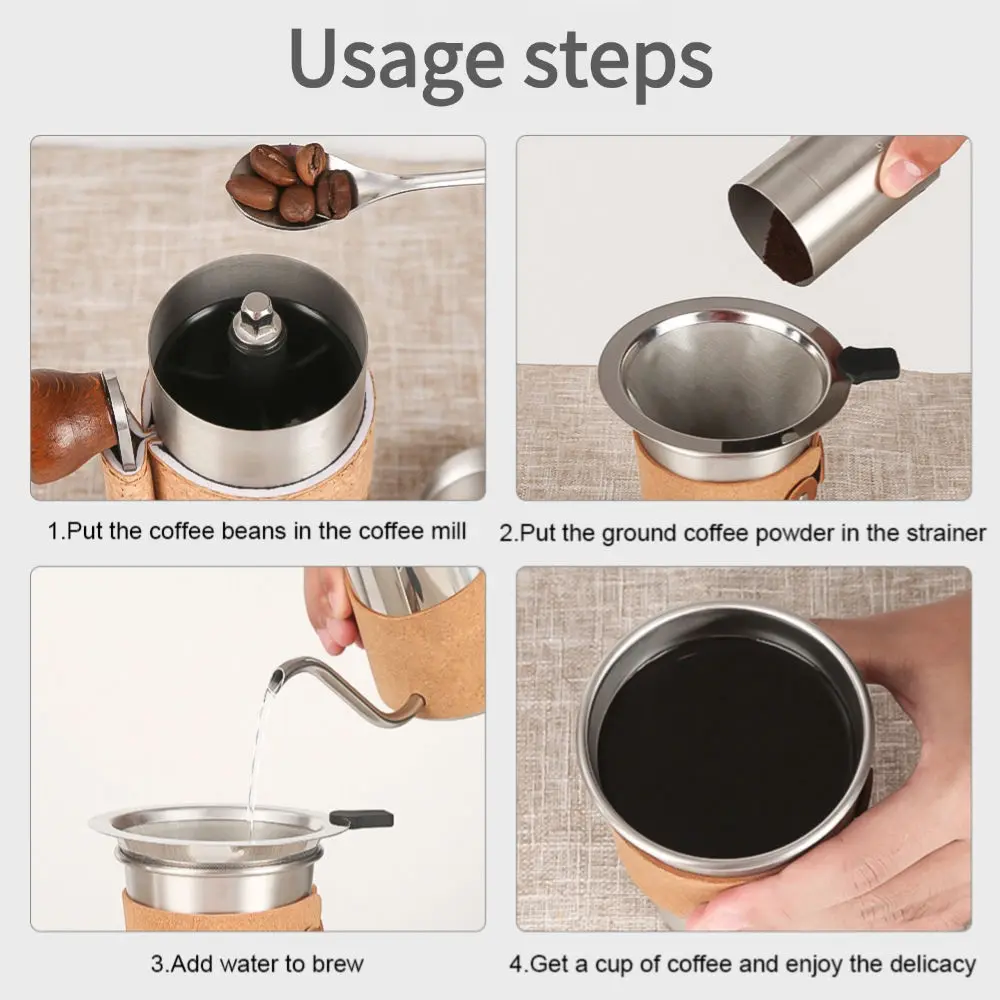 Usage steps

1.Put the coffee beans in the coffee mill

2.Put the ground coffee powder in the strainer

3.Add water to brew

4.Get a cup of coffee and enjoy the delicacy