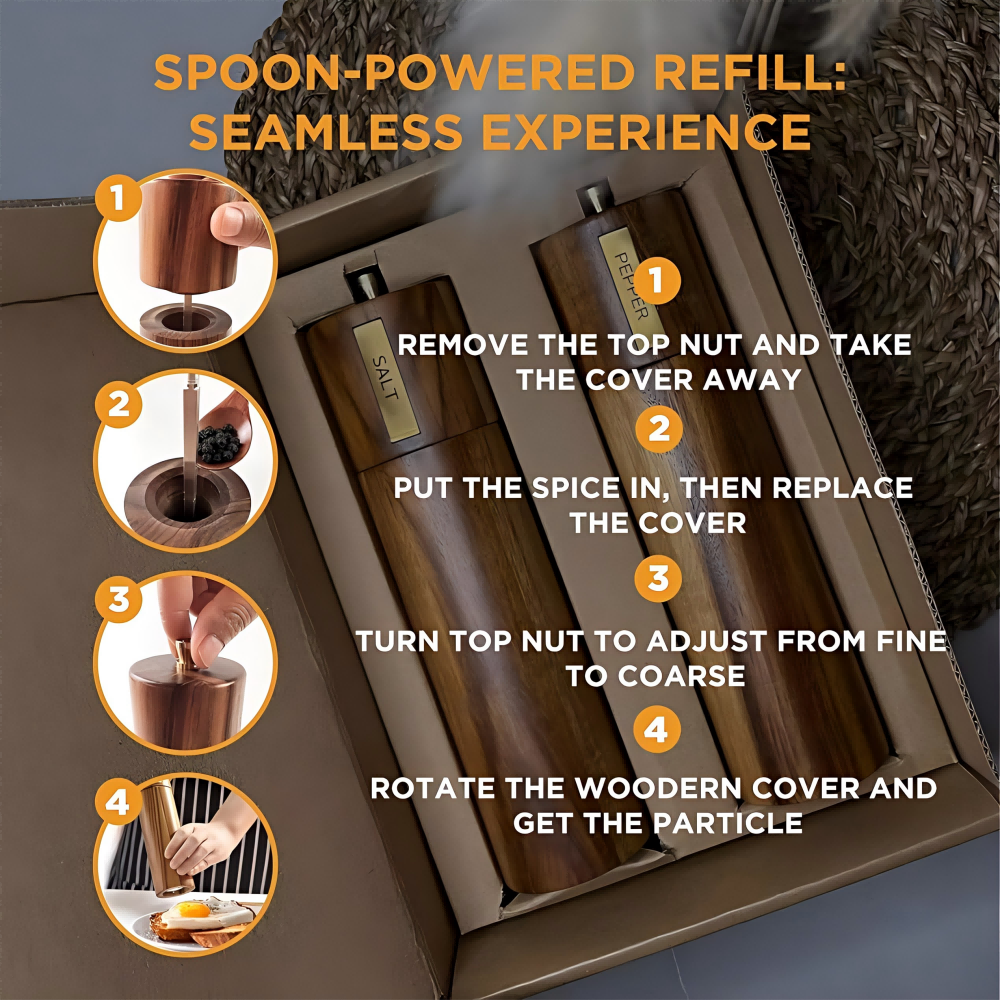 SPOON-POWERED REFILL: SEAMLESS EXPERIENCE

1

2

3

4

SALT

PEPPER

1

REMOVE THE TOP NUT AND TAKE THE COVER AWAY

2

PUT THE SPICE IN, THEN REPLACE THE COVER

3

TURN TOP NUT TO ADJUST FROM FINE TO COARSE

4

ROTATE THE WOODERN COVER AND GET THE PARTICLE