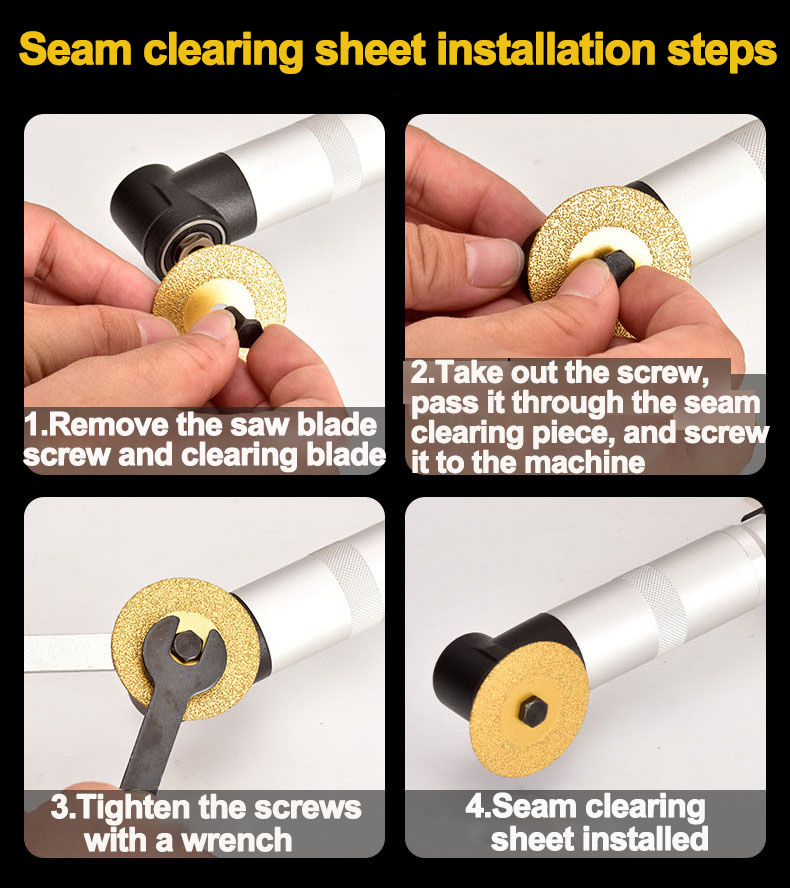 Seam clearing sheet installation steps

1.Remove the saw blade screw and clearing blade

2.Take out the screw, pass it through the seam clearing piece, and screw it to the machine

3.Tighten the screws with a wrench

4.Seam clearing sheet installed