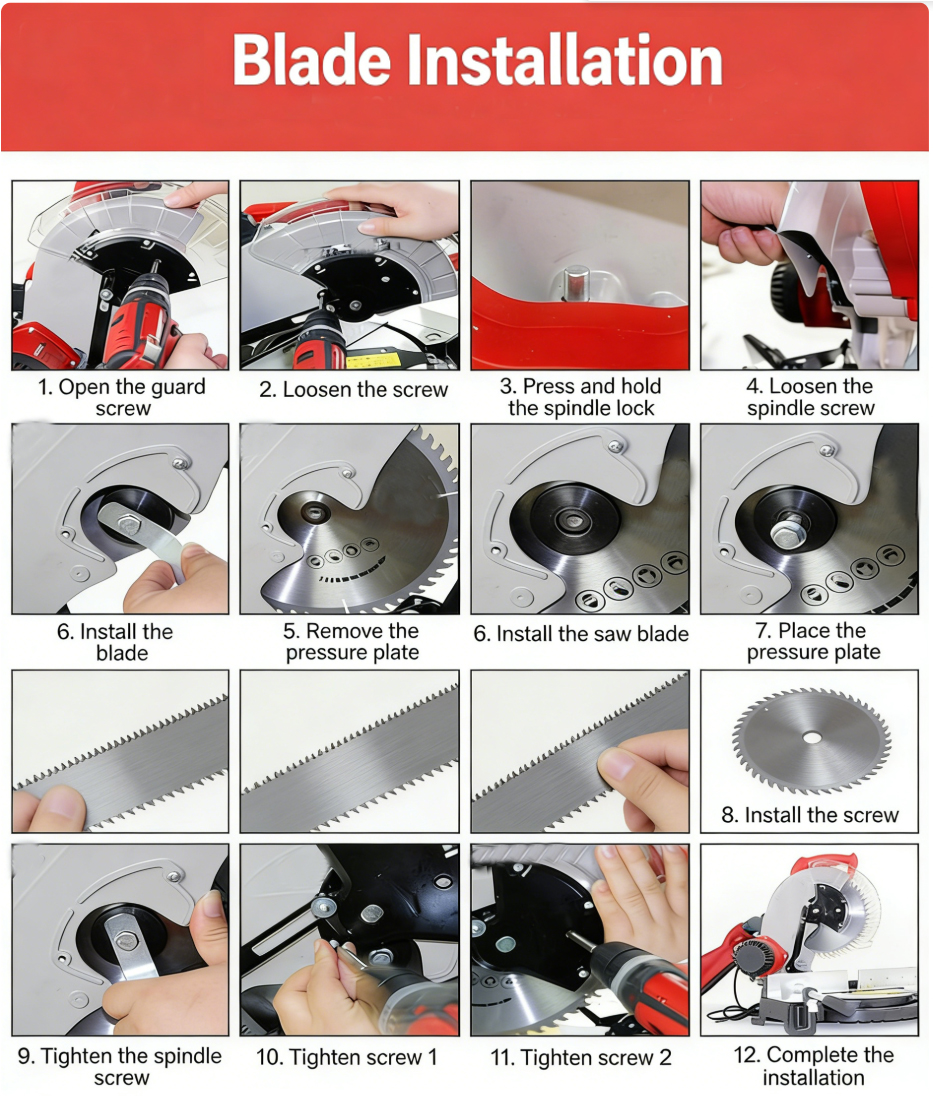 Blade Installation

1. Open the guard screw

2. Loosen the screw

3. Press and hold the spindle lock

4. Loosen the spindle screw

6. Install the blade

5. Remove the pressure plate

6. Install the saw blade

7. Place the pressure plate

8. Install the screw

9. Tighten the spindle screw

10. Tighten screw 1

11. Tighten screw 2

12. Complete the installation