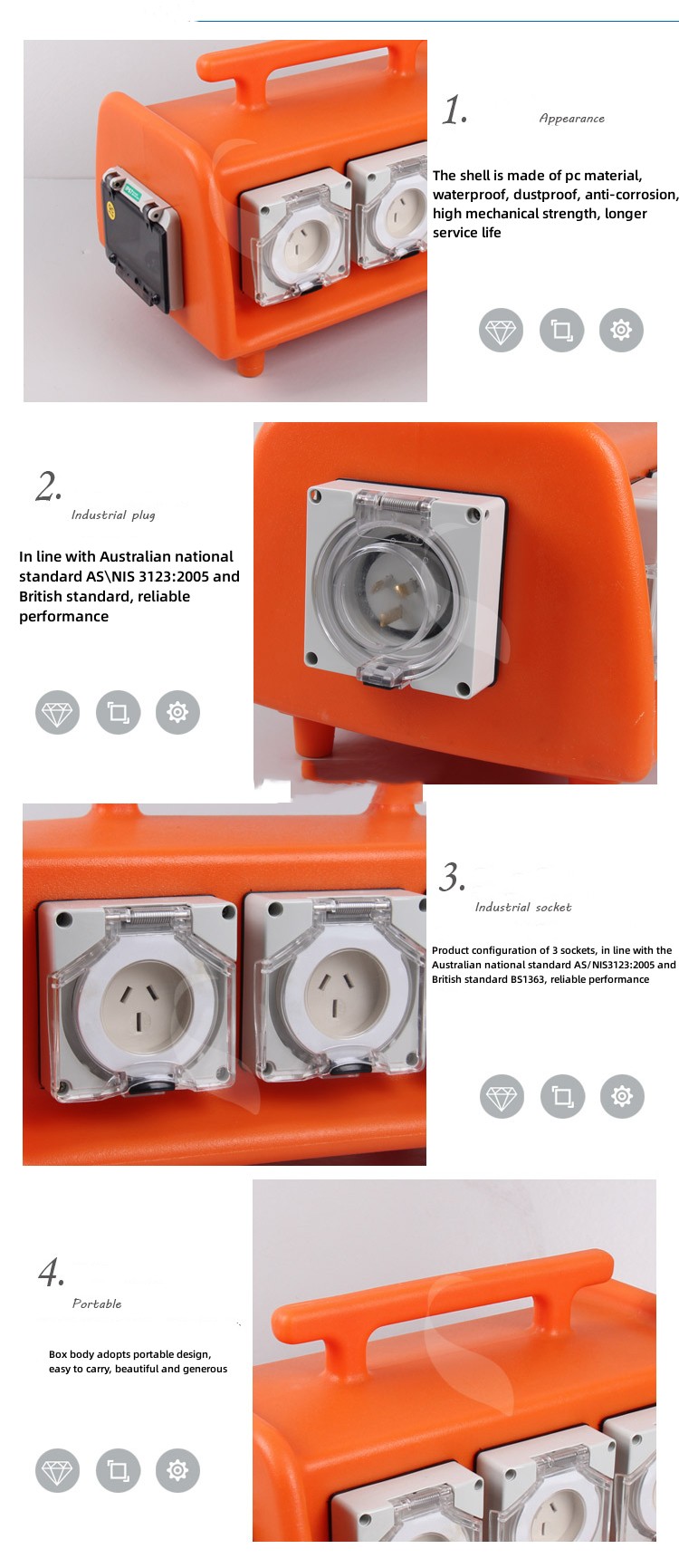 1.

Appearance

The shell is made of pc material, waterproof, dustproof, anti-corrosion, high mechanical strength, longer service life

2.

Industrial plug

In line with Australian national standard AS\NIS 3123:2005 and British standard, reliable performance

3.

Industrial socket

Product configuration of 3 sockets, in line with the Australian national standard AS/NIS3123:2005 and British standard BS1363, reliable performance

4.

Portable

Box body adopts portable design, easy to carry, beautiful and generous