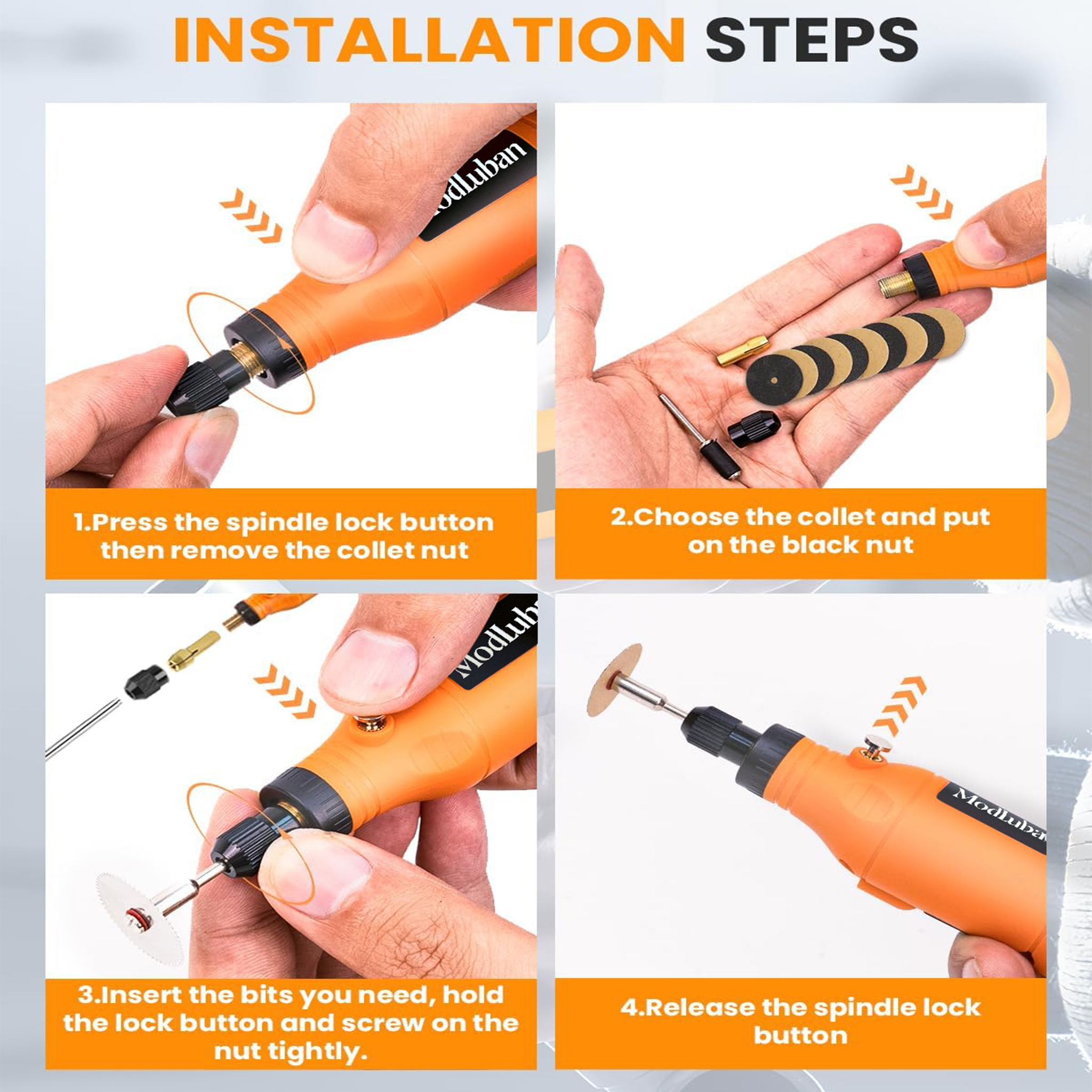 INSTALLATION STEPS

Modluban

1.Press the spindle lock button then remove the collet nut

2.Choose the collet and put on the black nut

Modluban

3.Insert the bits you need, hold the lock button and screw on the nut tightly.

Modluban

4.Release the spindle lock button