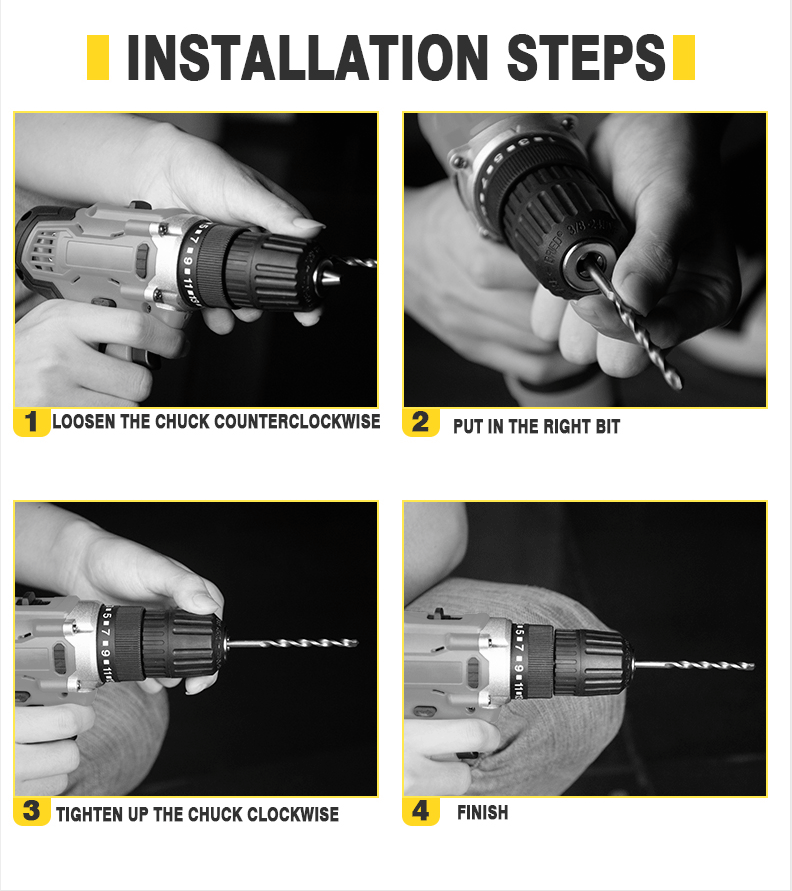 INSTALLATION STEPS

1 LOOSEN THE CHUCK COUNTERCLOCKWISE

2 PUT IN THE RIGHT BIT

3 TIGHTEN UP THE CHUCK CLOCKWISE

4 FINISH