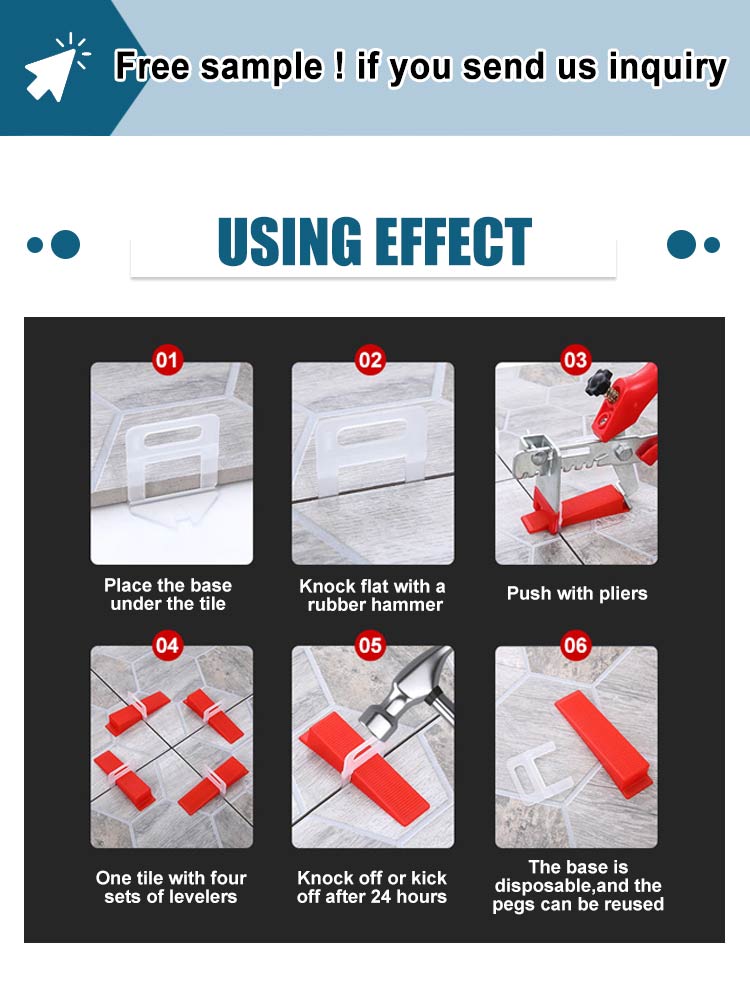 Free sample ! if you send us inquiry

USING EFFECT

01
Place the base under the tile

02
Knock flat with a rubber hammer

03
Push with pliers

04
One tile with four sets of levelers

05
Knock off or kick off after 24 hours

06
The base is disposable,and the pegs can be reused