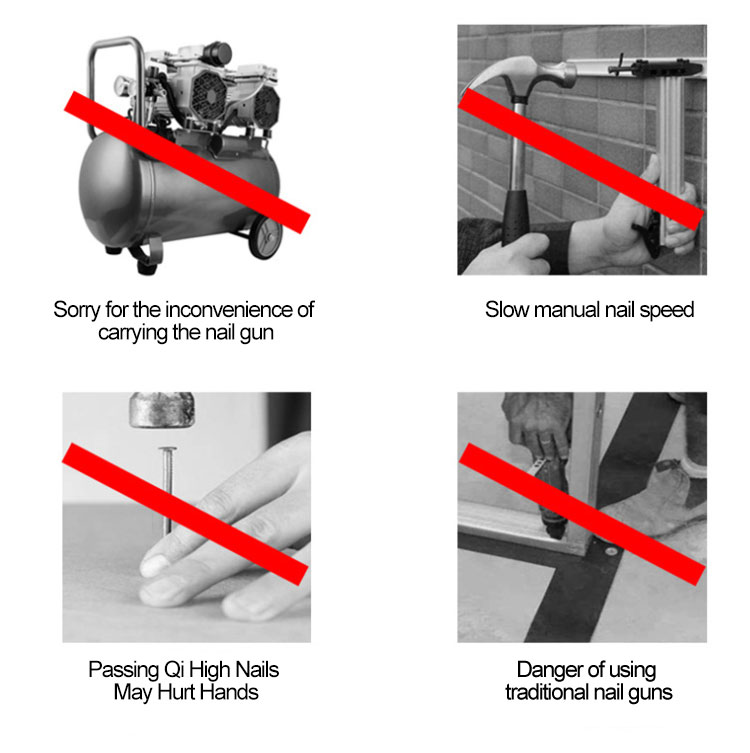 Sorry for the inconvenience of carrying the nail gun

Slow manual nail speed

Passing Qi High Nails May Hurt Hands

Danger of using traditional nail guns