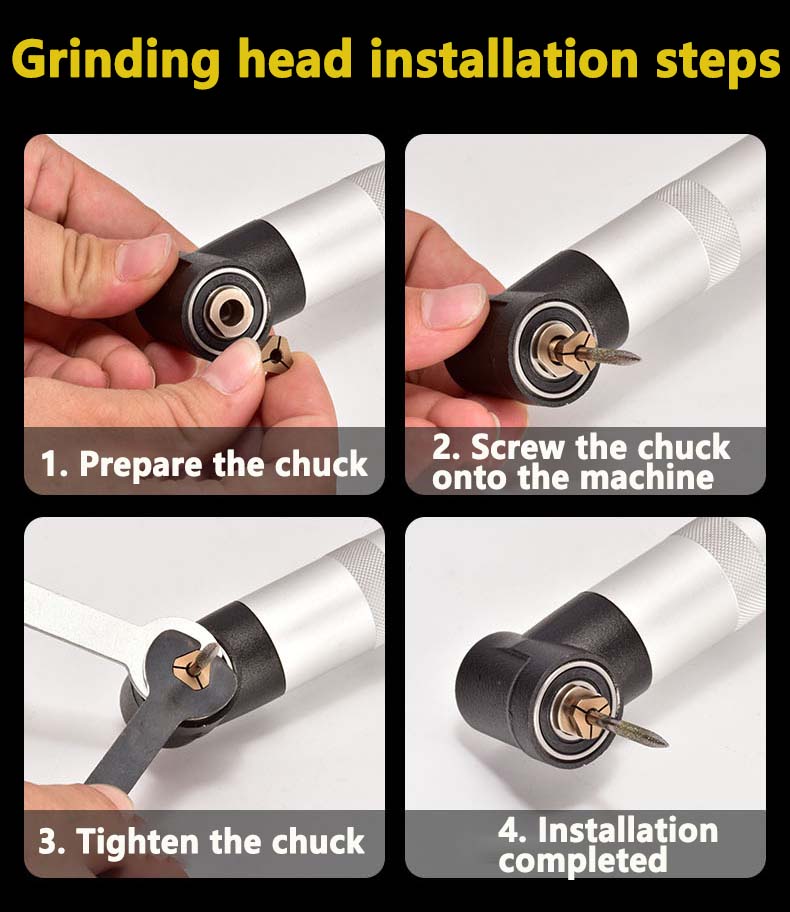 Grinding head installation steps

1. Prepare the chuck

2. Screw the chuck onto the machine

3. Tighten the chuck

4. Installation completed