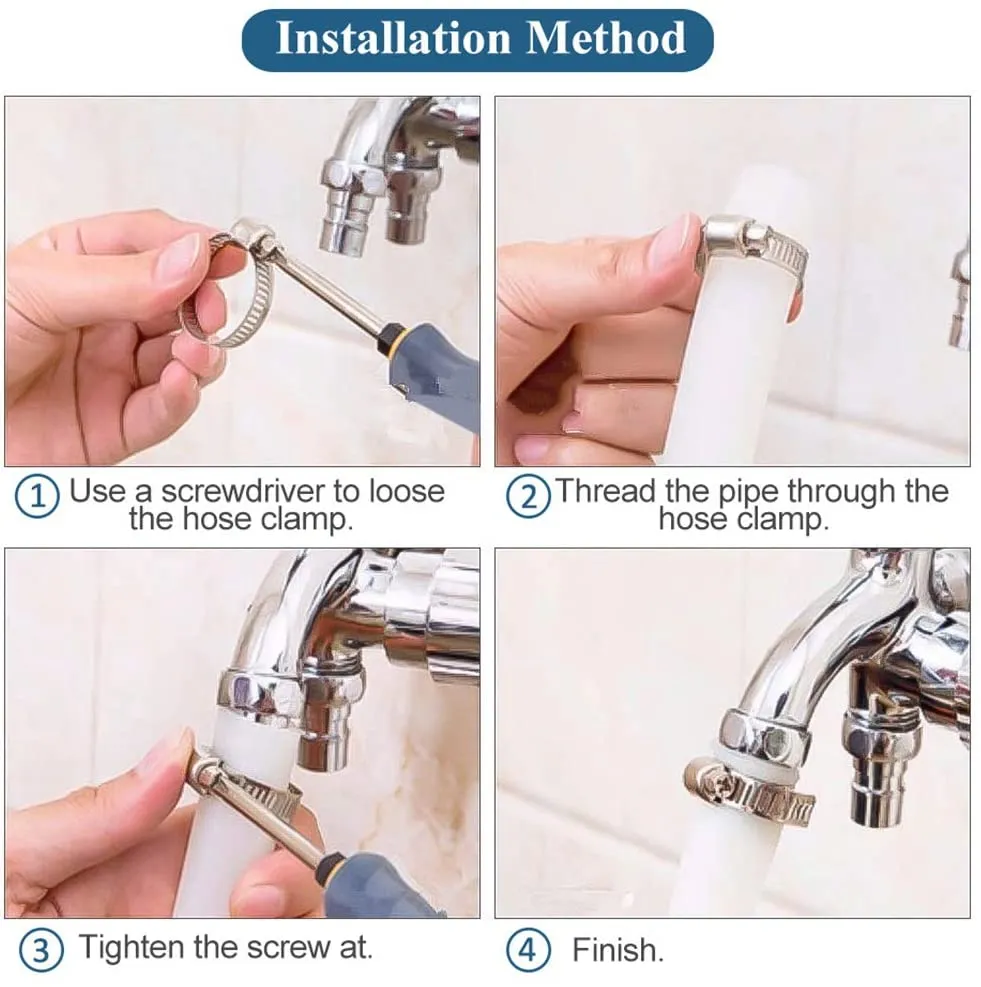 Installation Method

1 Use a screwdriver to loose the hose clamp.

2 Thread the pipe through the hose clamp.

3 Tighten the screw at.

4 Finish.