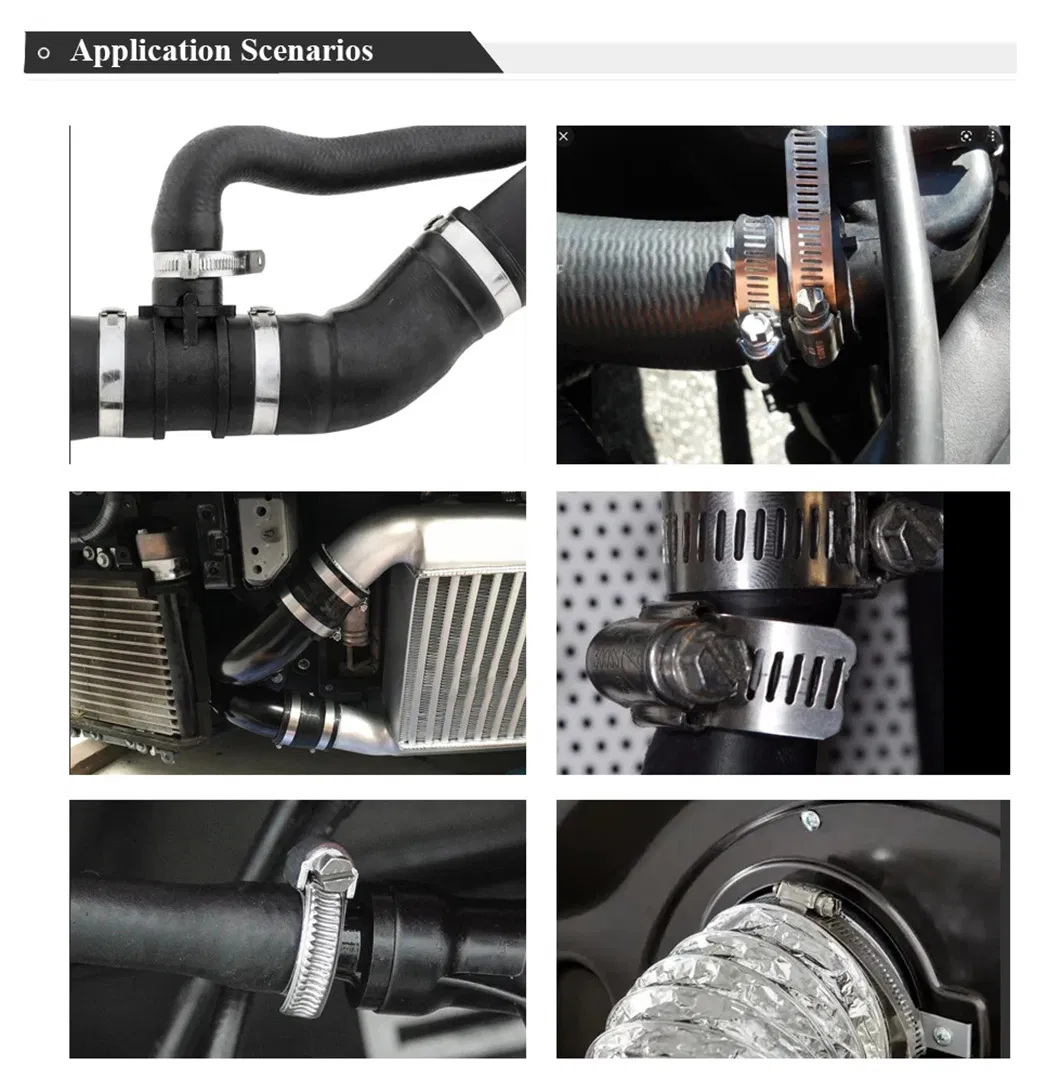 Application Scenarios