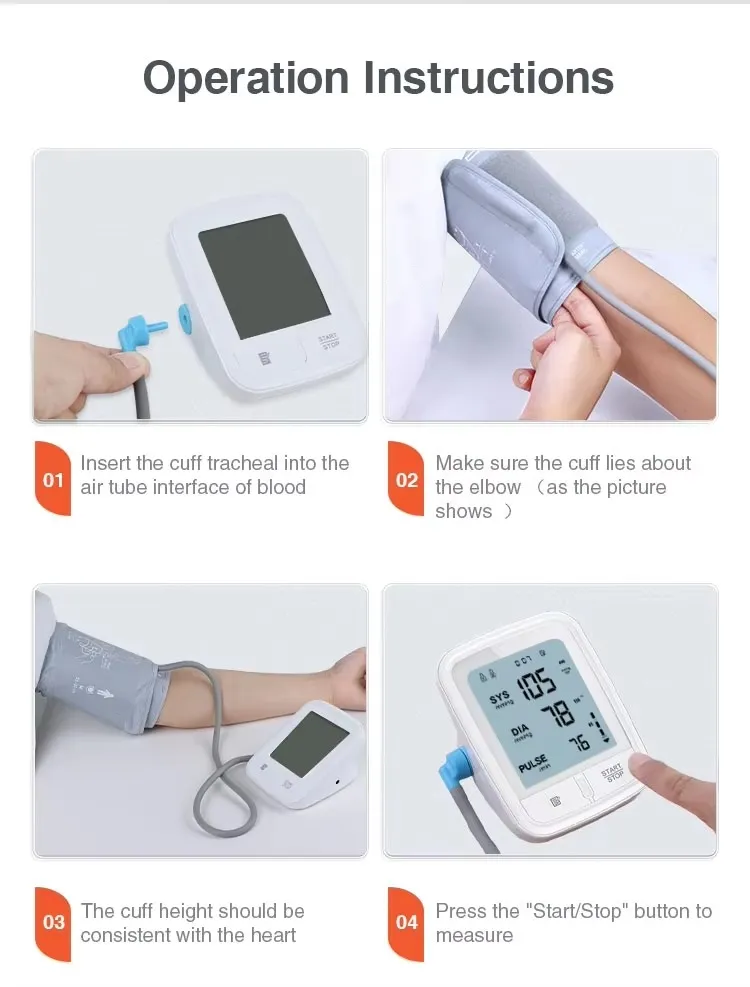 Operation Instructions

START STOP

01 Insert the cuff tracheal into the air tube interface of blood

02 Make sure the cuff lies about the elbow （as the picture shows ）

SYS mmHg 105
DIA mmHg 78
PULSE /min 76
START STOP

03 The cuff height should be consistent with the heart

04 Press the "Start/Stop" button to measure