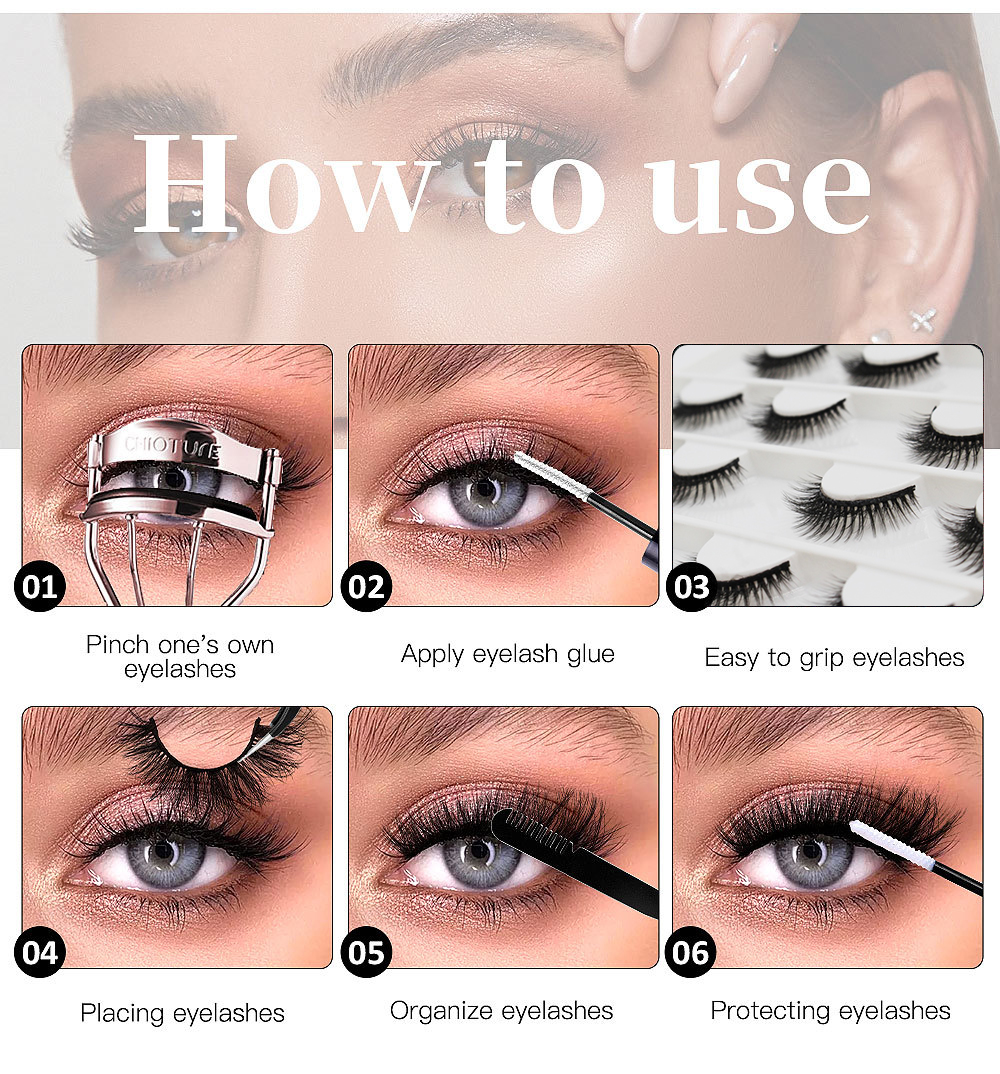 How to use

CHIOTURE

01

Pinch one's own eyelashes

02

Apply eyelash glue

03

Easy to grip eyelashes

04

Placing eyelashes

05

Organize eyelashes

06

Protecting eyelashes