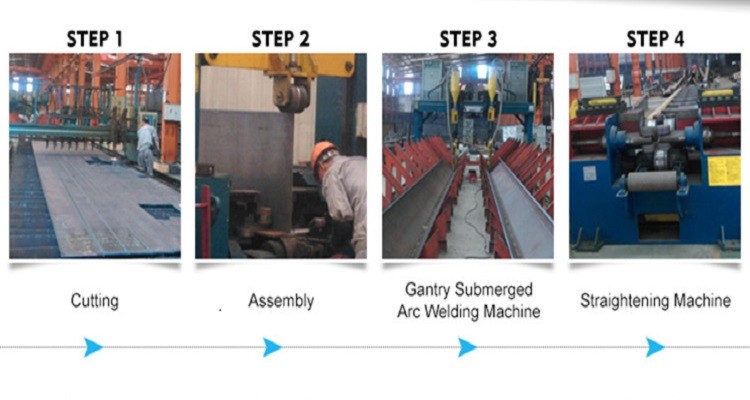 STEP 1

Cutting

STEP 2

Assembly

STEP 3

Gantry Submerged Arc Welding Machine

STEP 4

Straightening Machine