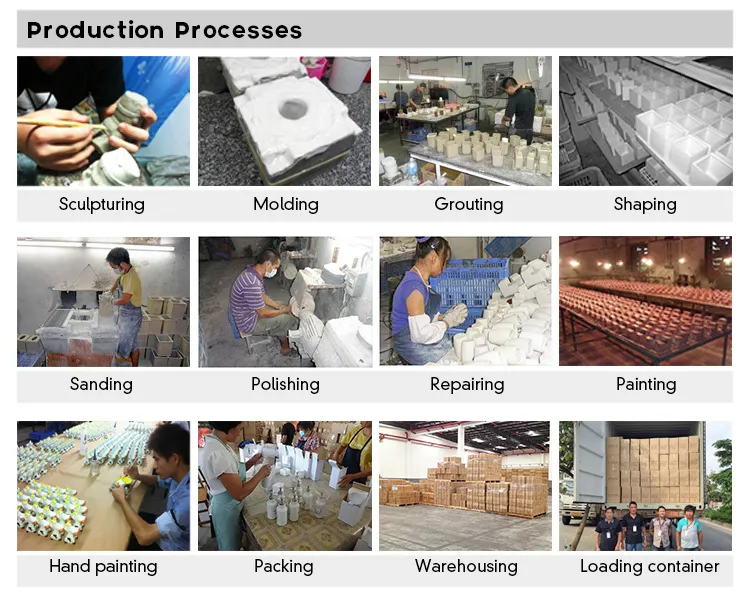 Production Processes

Sculpturing

Molding

Grouting

Shaping

Sanding

Polishing

Repairing

Painting

Hand painting

Packing

Warehousing

Loading container