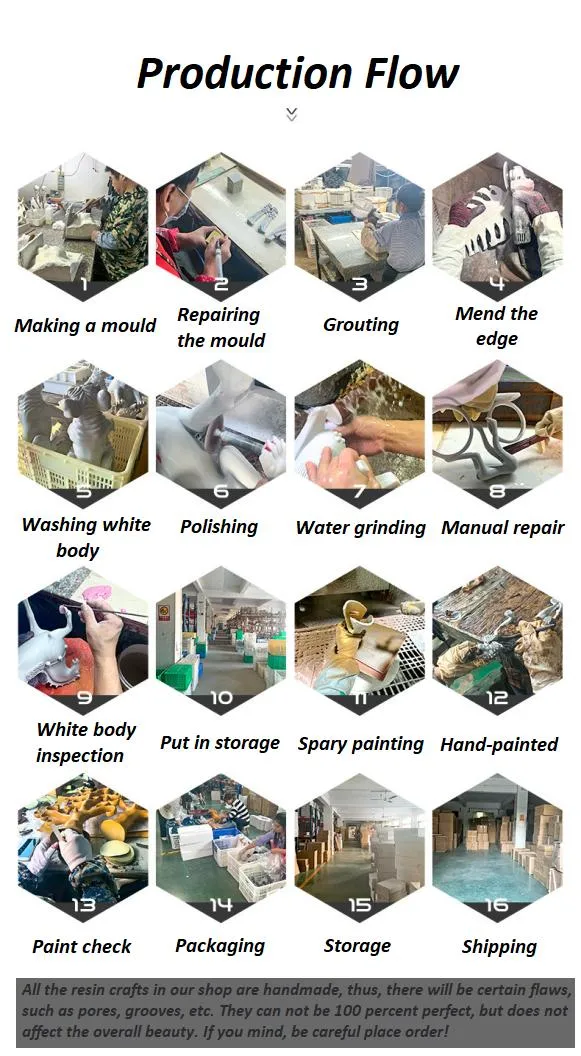 Production Flow

1
Making a mould

2
Repairing the mould

3
Grouting

4
Mend the edge

5
Washing white body

6
Polishing

7
Water grinding

8
Manual repair

9
White body inspection

10
Put in storage

11
Spary painting

12
Hand-painted

13
Paint check

14
Packaging

15
Storage

16
Shipping

All the resin crafts in our shop are handmade, thus, there will be certain flaws, such as pores, grooves, etc. They can not be 100 percent perfect, but does not affect the overall beauty. If you mind, be careful place order!