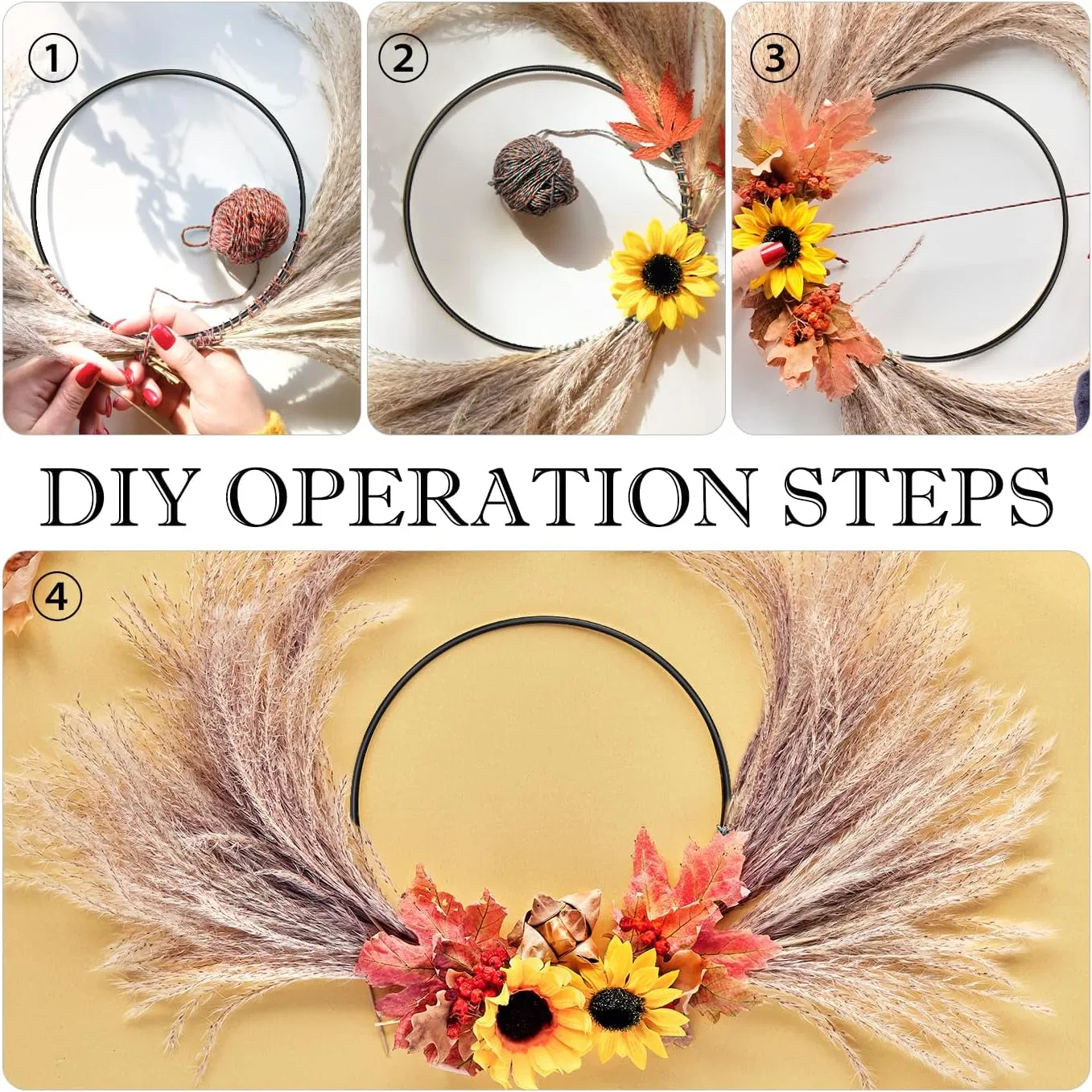 ①

②

③

DIY OPERATION STEPS

④