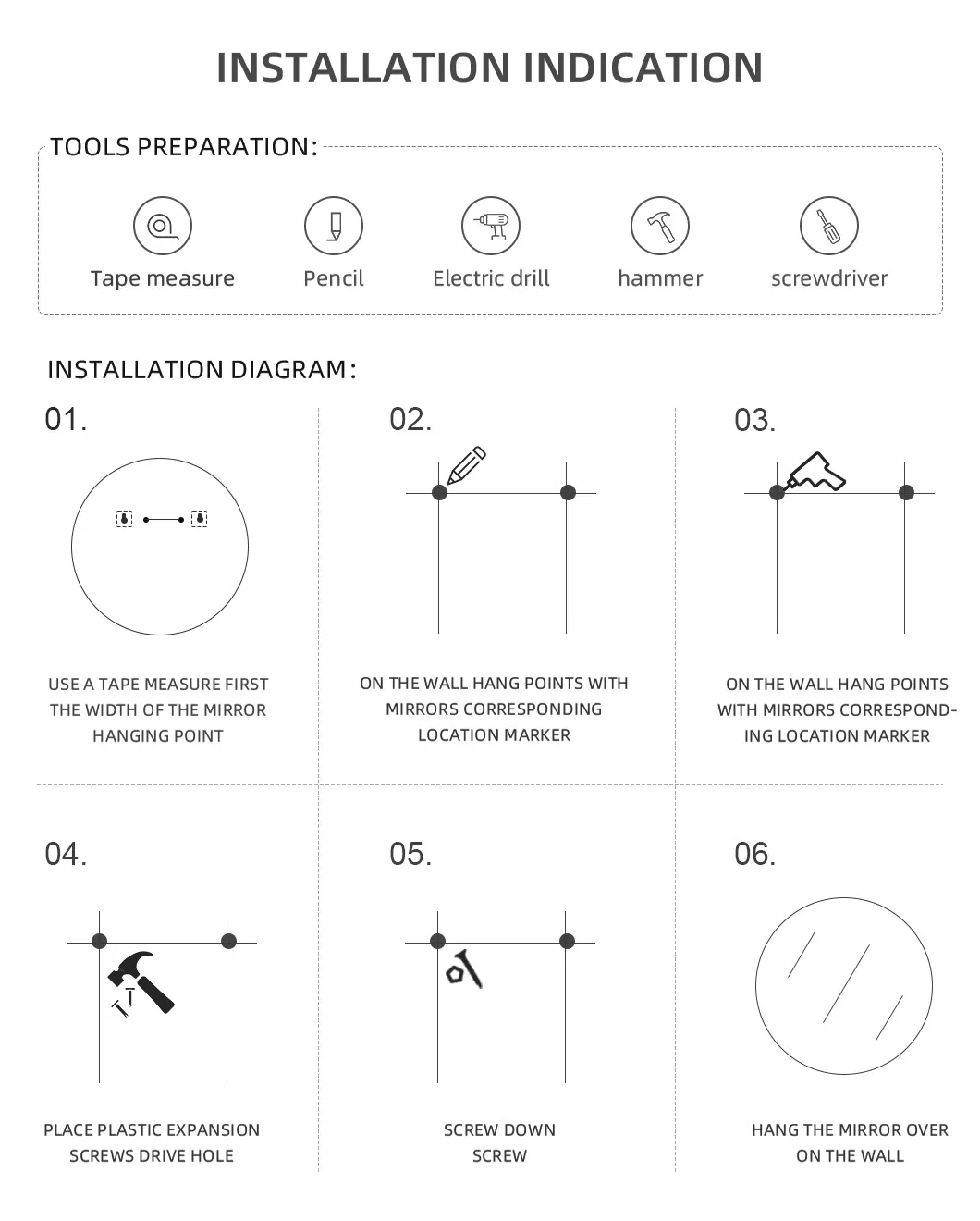 INSTALLATION INDICATION

TOOLS PREPARATION:

Tape measure

Pencil

Electric drill

hammer

screwdriver

INSTALLATION DIAGRAM:

01.

USE A TAPE MEASURE FIRST THE WIDTH OF THE MIRROR HANGING POINT

02.

ON THE WALL HANG POINTS WITH MIRRORS CORRESPONDING LOCATION MARKER

03.

ON THE WALL HANG POINTS WITH MIRRORS CORRESPONDING LOCATION MARKER

04.

PLACE PLASTIC EXPANSION SCREWS DRIVE HOLE

05.

SCREW DOWN SCREW

06.

HANG THE MIRROR OVER ON THE WALL